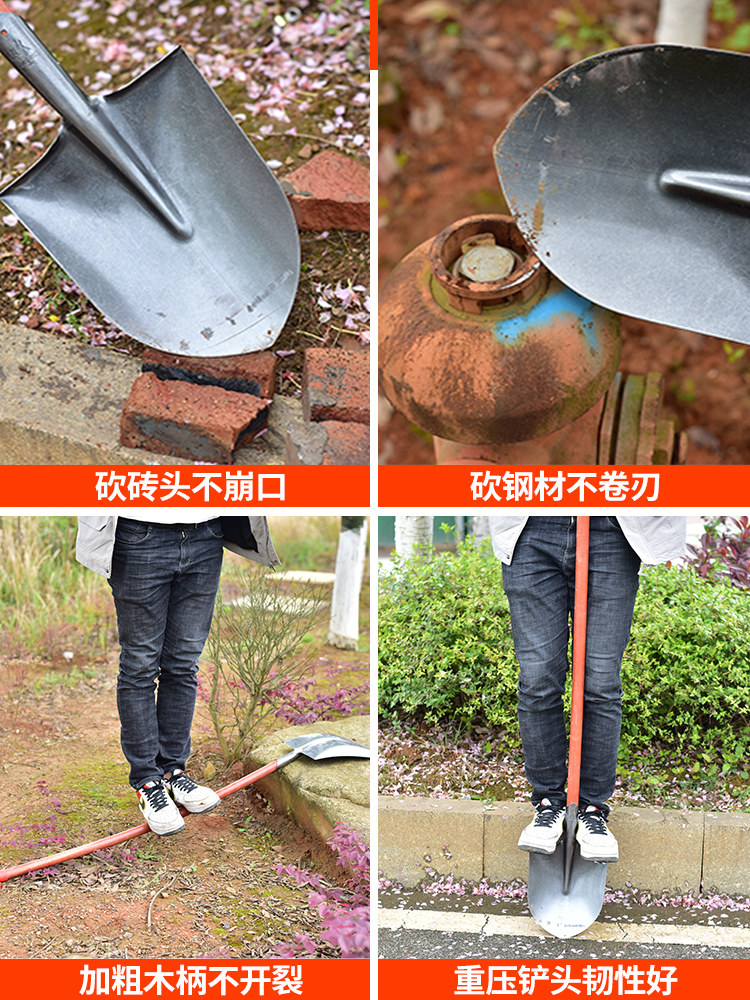 砍砖头不崩口

砍钢材不卷刃

加粗木柄不开裂

重压铲头韧性好