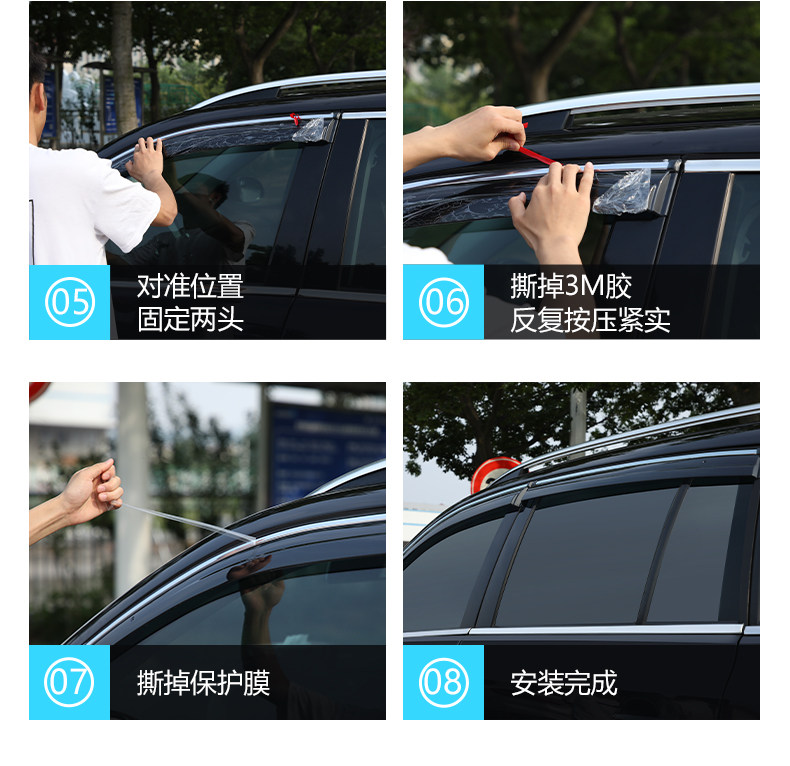 05
对准位置
固定两头

06
撕掉3M胶
反复按压紧实

07
撕掉保护膜

08
安装完成