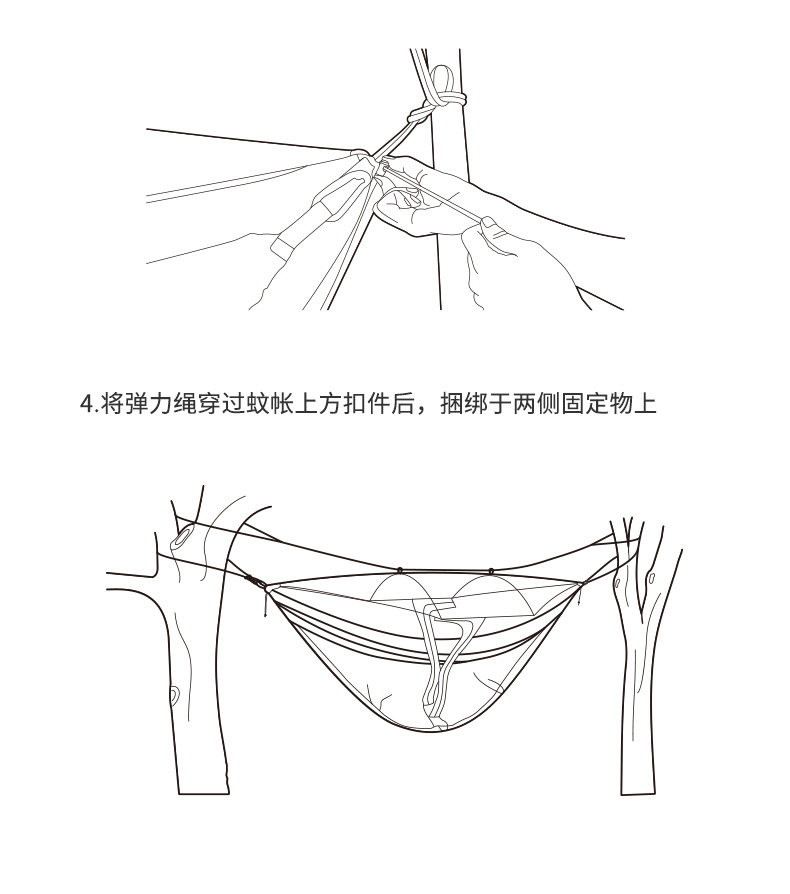 4.将弹力绳穿过蚊帐上方扣件后，捆绑于两侧固定物上