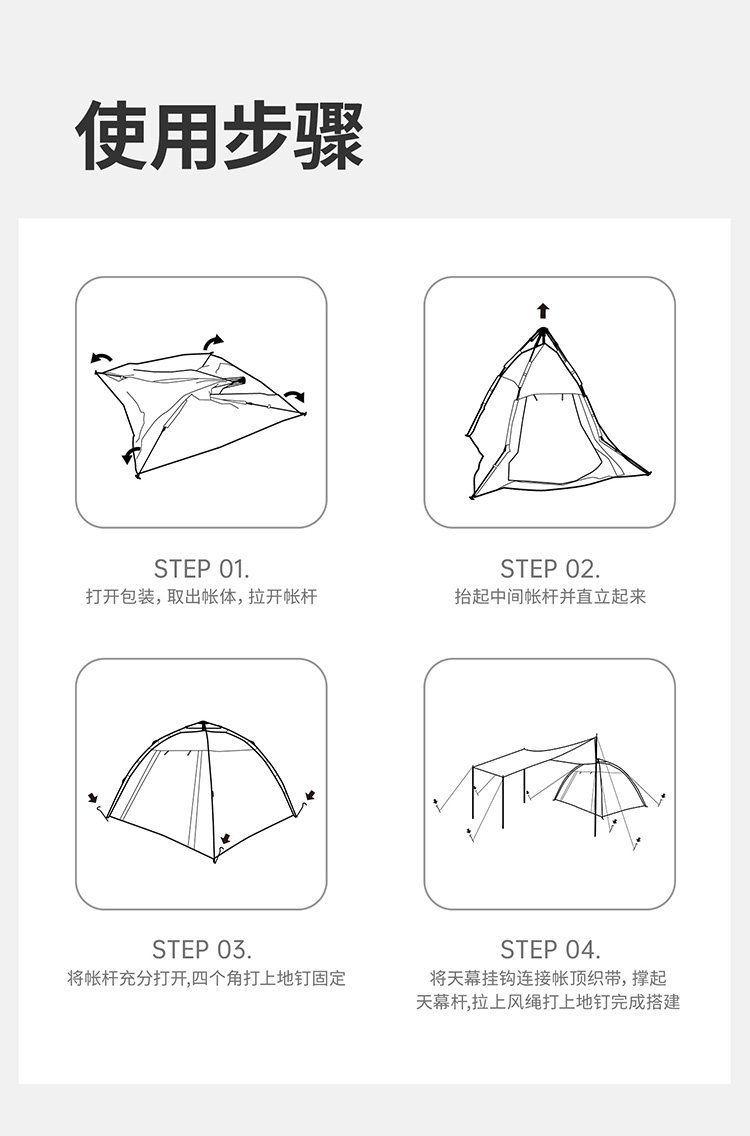 使用步骤

STEP 01.
打开包装，取出帐体，拉开帐杆

STEP 02.
抬起中间帐杆并直立起来

STEP 03.
将帐杆充分打开,四个角打上地钉固定

STEP 04.
将天幕挂钩连接帐顶织带，撑起天幕杆,拉上风绳打上地钉完成搭建