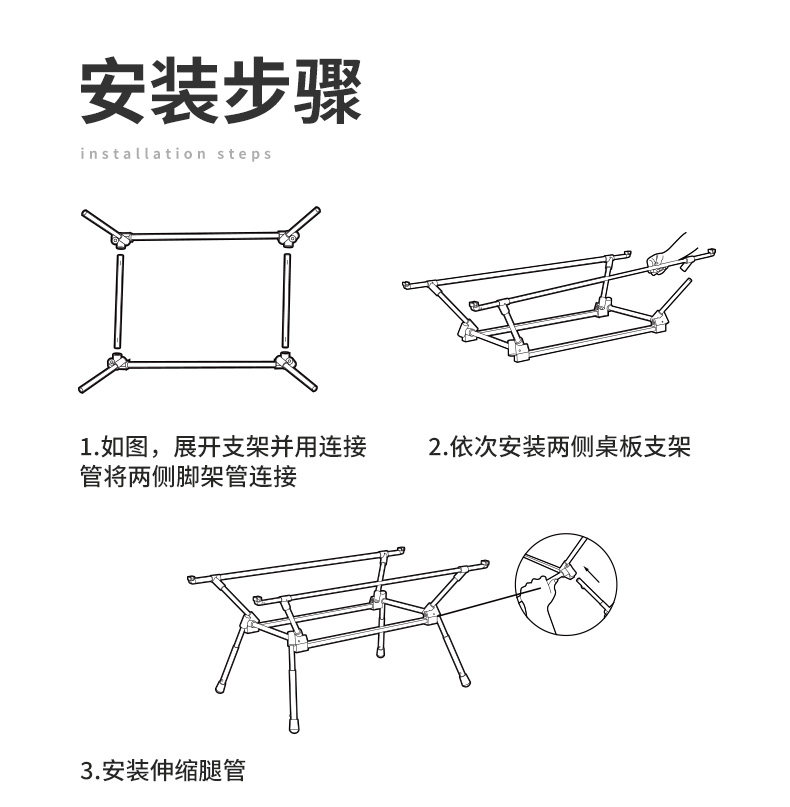 安装步骤

installation steps

1.如图，展开支架并用连接管将两侧脚架管连接

2.依次安装两侧桌板支架

3.安装伸缩腿管