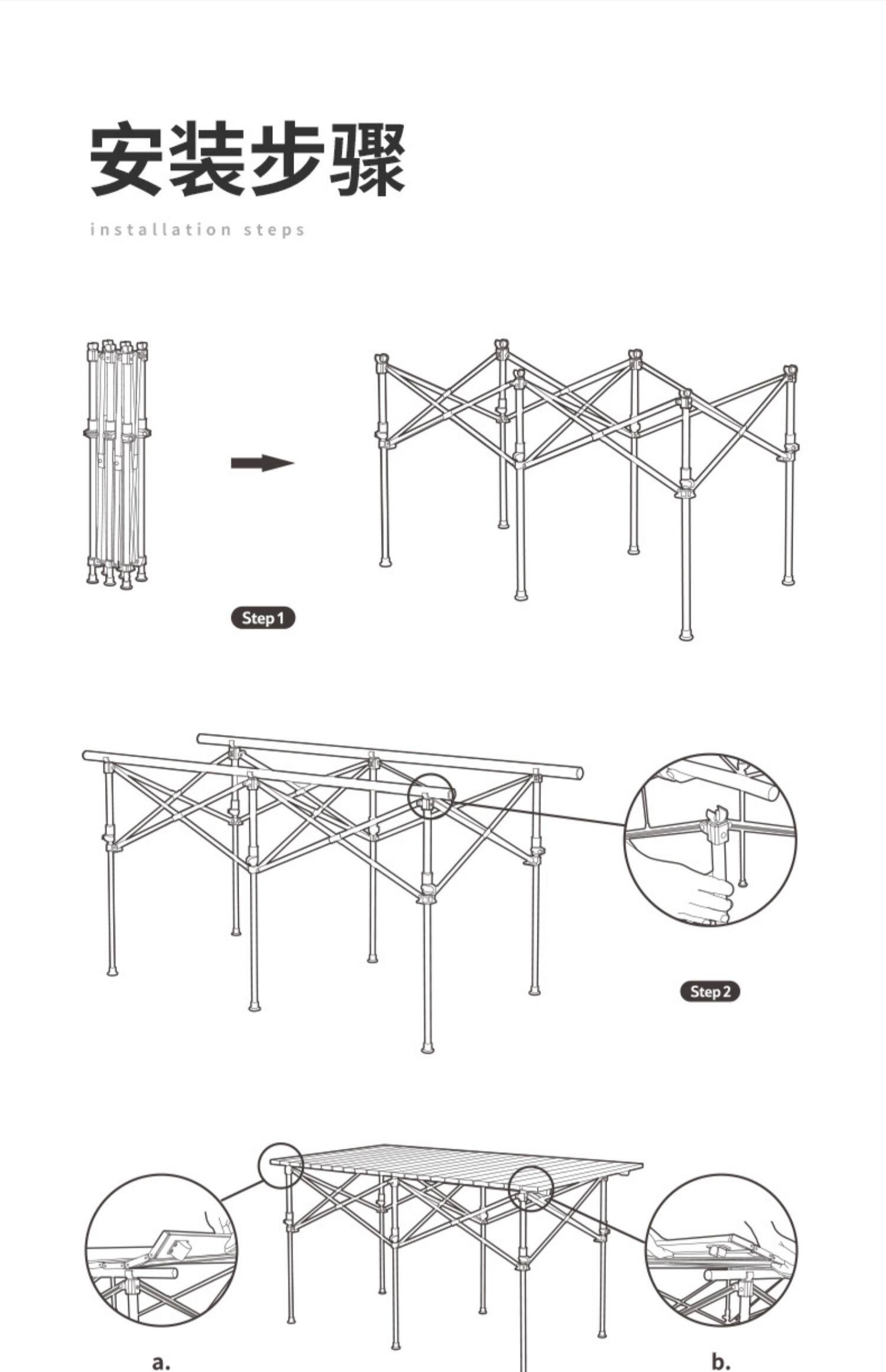 安装步骤

installation steps

Step 1

Step 2

a.

b.