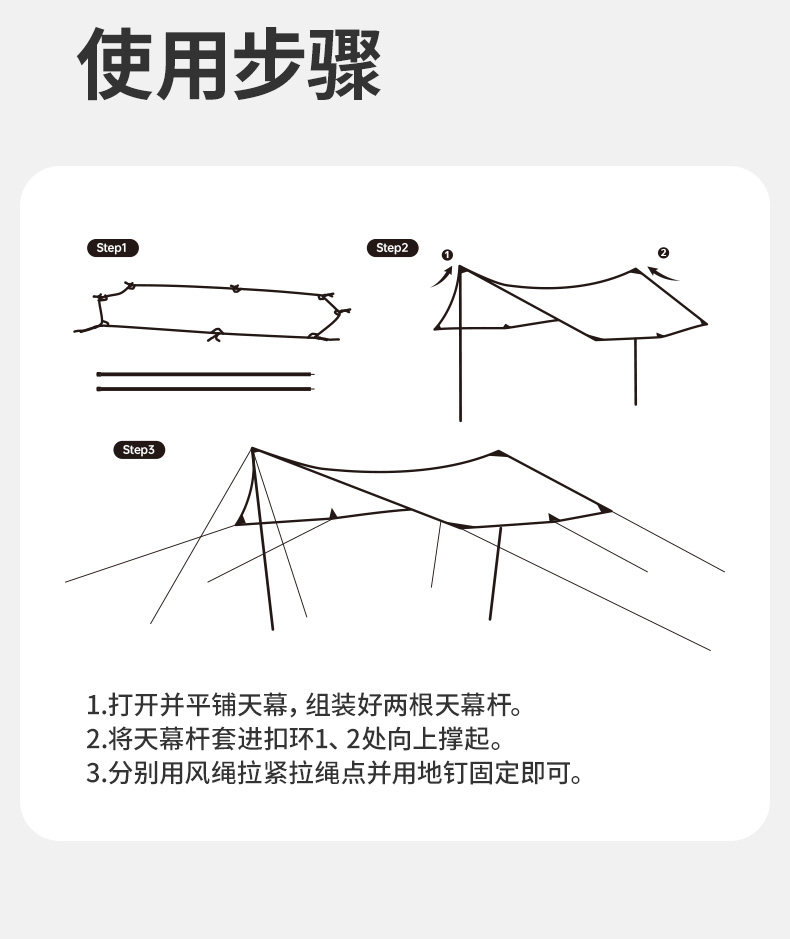 使用步骤

Step1

Step2

1

2

Step3

1.打开并平铺天幕，组装好两根天幕杆。
2.将天幕杆套进扣环1、2处向上撑起。
3.分别用风绳拉紧拉绳点并用地钉固定即可。