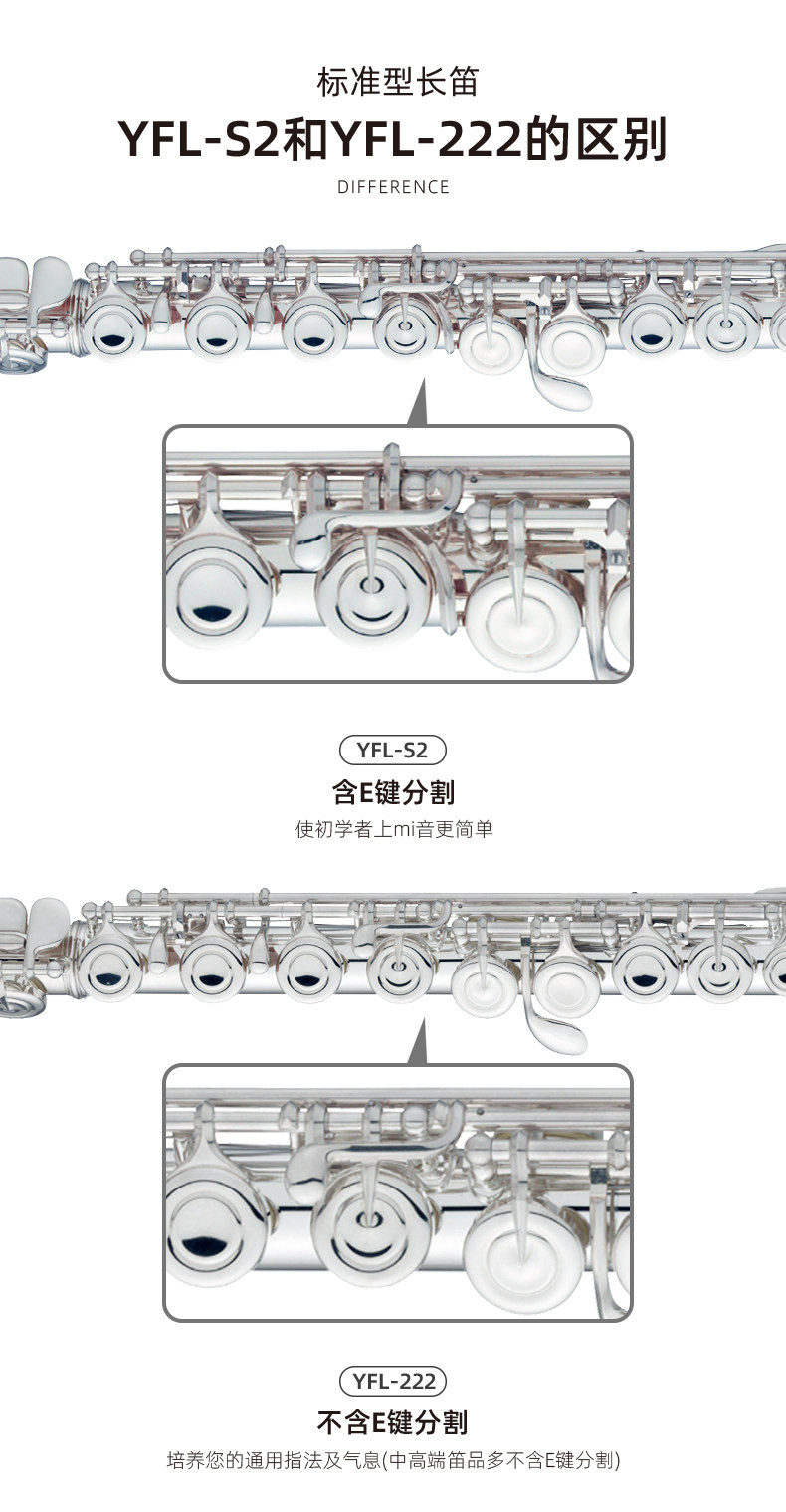 标准型长笛

YFL-S2和YFL-222的区别

DIFFERENCE

YFL-S2

含E键分割

使初学者上mi音更简单

YFL-222

不含E键分割

培养您的通用指法及气息(中高端笛品多不含E键分割)