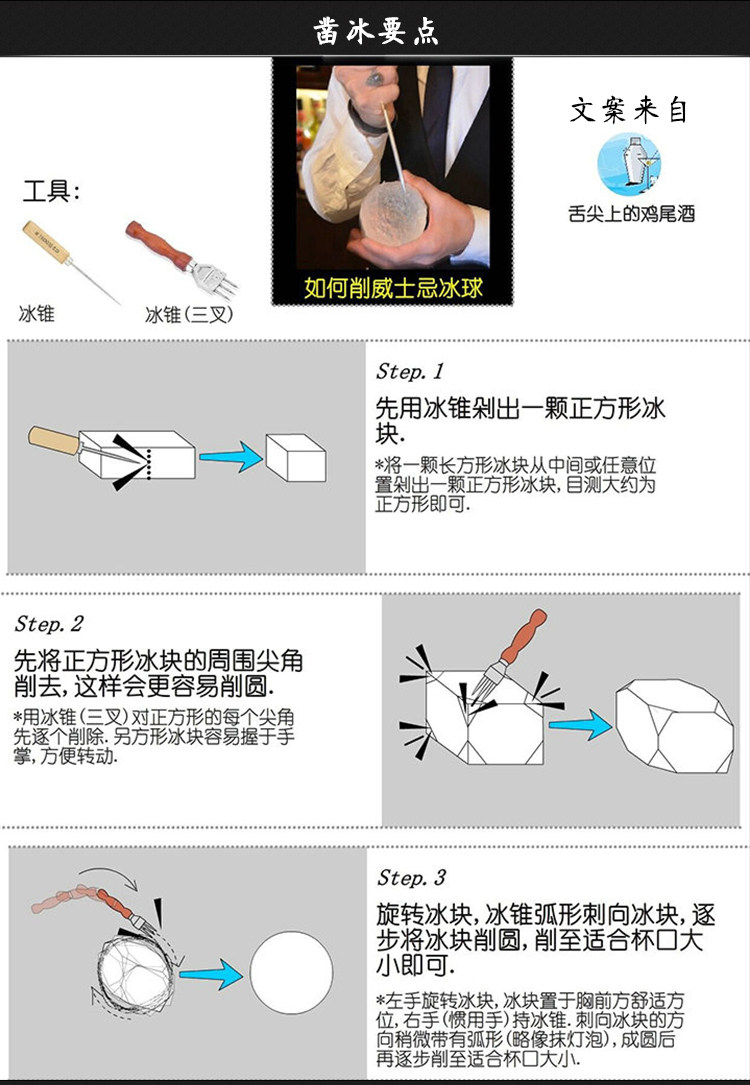 凿冰要点

工具：

冰锥

冰锥（三叉）

如何削威士忌冰球

文案来自

舌尖上的鸡尾酒

Step. 1

先用冰锥剁出一颗正方形冰块.

*将一颗长方形冰块从中间或任意位置剁出一颗正方形冰块，目测大约为正方形即可.

Step. 2

先将正方形冰块的周围尖角削去，这样会更容易削圆.

*用冰锥（三叉）对正方形的每个尖角先逐个削除. 另方形冰块容易握于手掌，方便转动.

Step. 3

旋转冰块，冰锥弧形刺向冰块，逐步将冰块削圆，削至适合杯口大小即可.

*左手旋转冰块，冰块置于胸前方舒适方位，右手（惯用手）持冰锥. 刺向冰块的方向稍微带有弧形（略像抹灯泡），成圆后再逐步削至适合杯口大小.