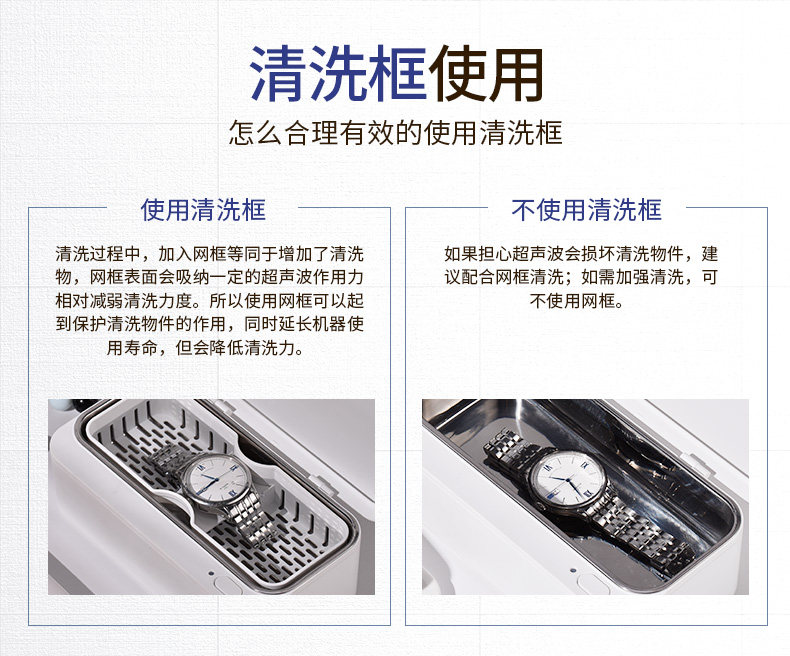 清洗框使用

怎么合理有效的使用清洗框

使用清洗框

清洗过程中，加入网框等同于增加了清洗物，网框表面会吸纳一定的超声波作用力相对减弱清洗力度。所以使用网框可以起到保护清洗物件的作用，同时延长机器使用寿命，但会降低清洗力。

不使用清洗框

如果担心超声波会损坏清洗物件，建议配合网框清洗；如需加强清洗，可不使用网框。