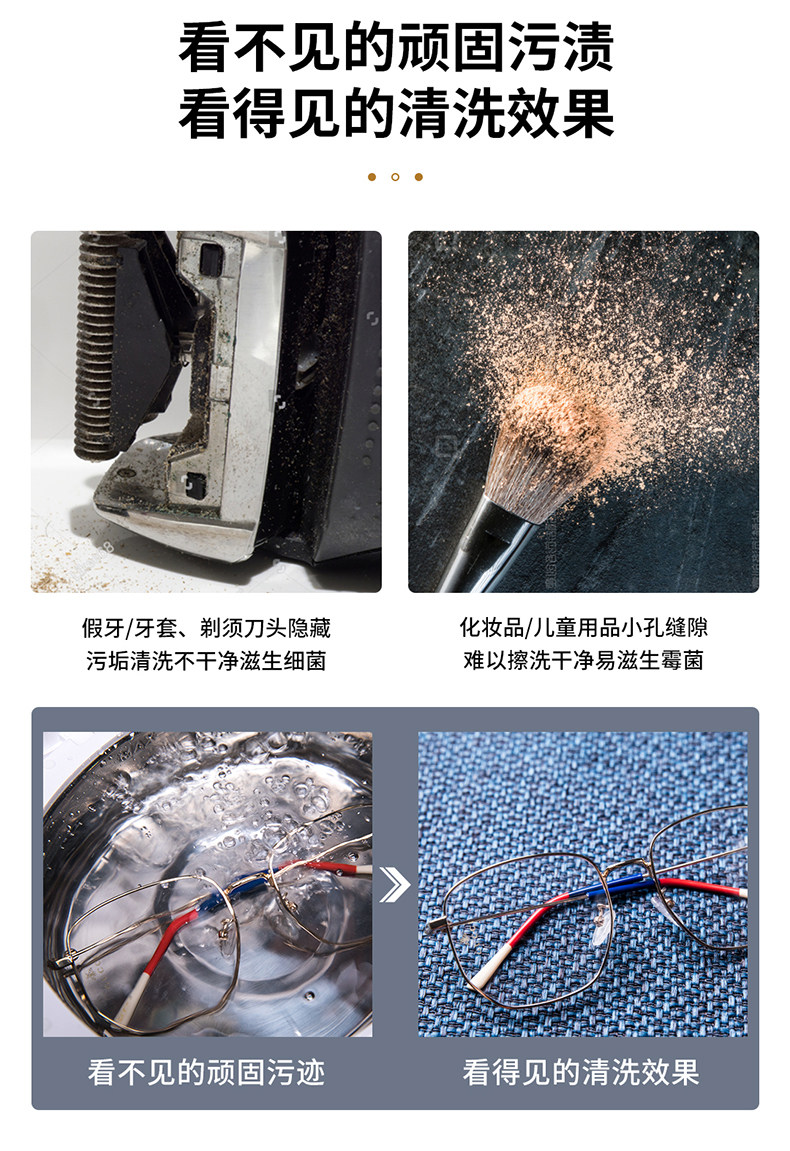 看不见的顽固污渍
看得见的清洗效果

假牙/牙套、剃须刀头隐藏
污垢清洗不干净滋生细菌

化妆品/儿童用品小孔缝隙
难以擦洗干净易滋生霉菌

看不见的顽固污迹

看得见的清洗效果