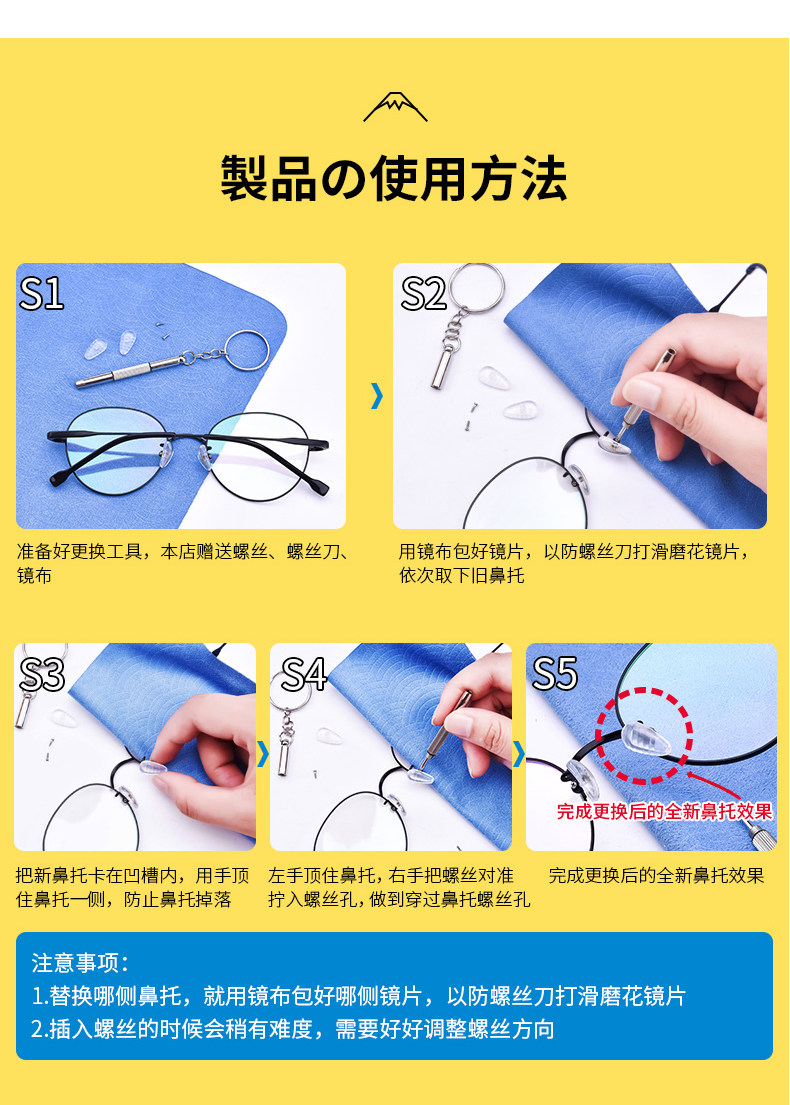 製品の使用方法

S1

准备好更换工具，本店赠送螺丝、螺丝刀、镜布

S2

用镜布包好镜片，以防螺丝刀打滑磨花镜片，依次取下旧鼻托

S3

把新鼻托卡在凹槽内，用手顶住鼻托一侧，防止鼻托掉落

S4

左手顶住鼻托，右手把螺丝对准拧入螺丝孔，做到穿过鼻托螺丝孔

S5

完成更换后的全新鼻托效果

完成更换后的全新鼻托效果

注意事项：
1.替换哪侧鼻托，就用镜布包好哪侧镜片，以防螺丝刀打滑磨花镜片
2.插入螺丝的时候会稍有难度，需要好好调整螺丝方向