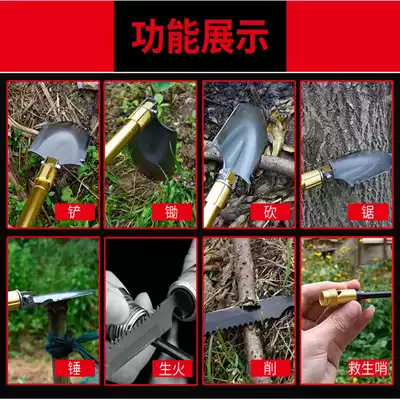 功能展示

铲

锄

砍

锯

锤

生火

削

救生哨