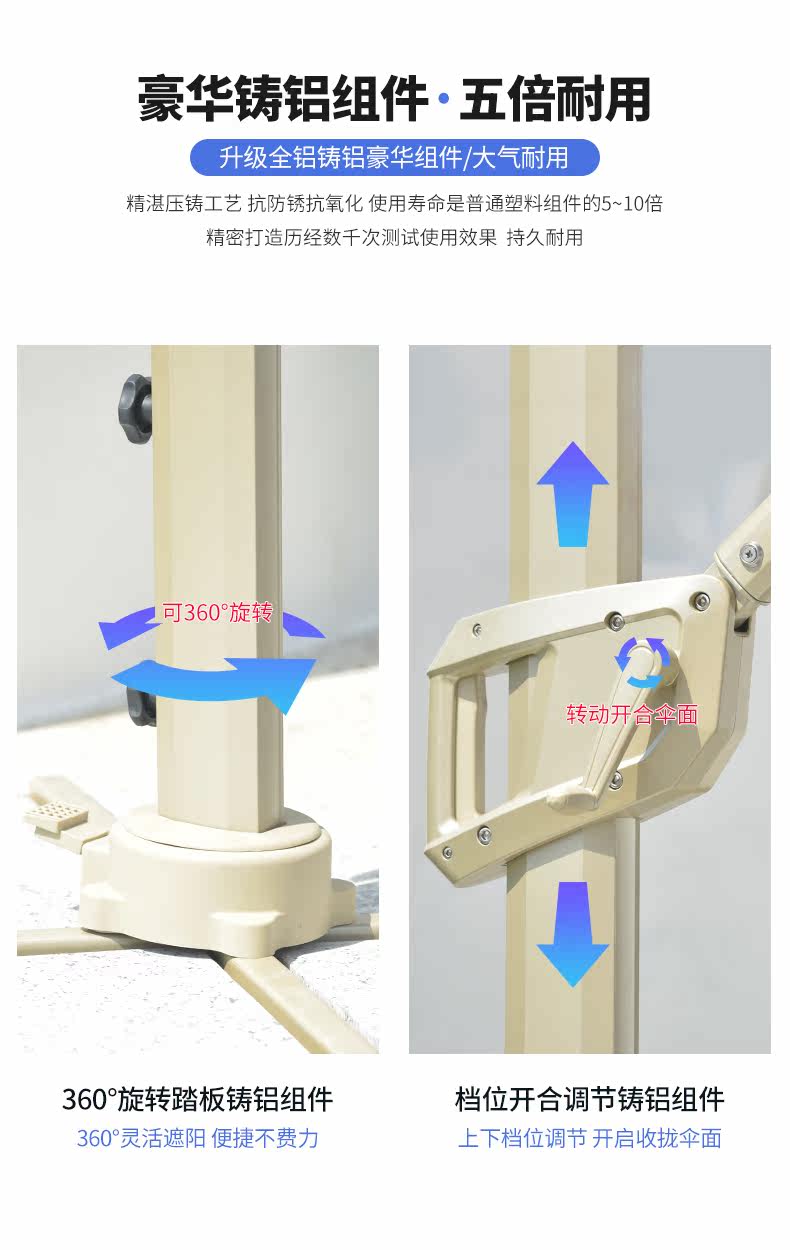 豪华铸铝组件·五倍耐用

升级全铝铸铝豪华组件/大气耐用

精湛压铸工艺 抗防锈抗氧化 使用寿命是普通塑料组件的5~10倍
精密打造历经数千次测试使用效果 持久耐用

可360°旋转

转动开合伞面

360°旋转踏板铸铝组件
360°灵活遮阳 便捷不费力

档位开合调节铸铝组件
上下档位调节 开启收拢伞面