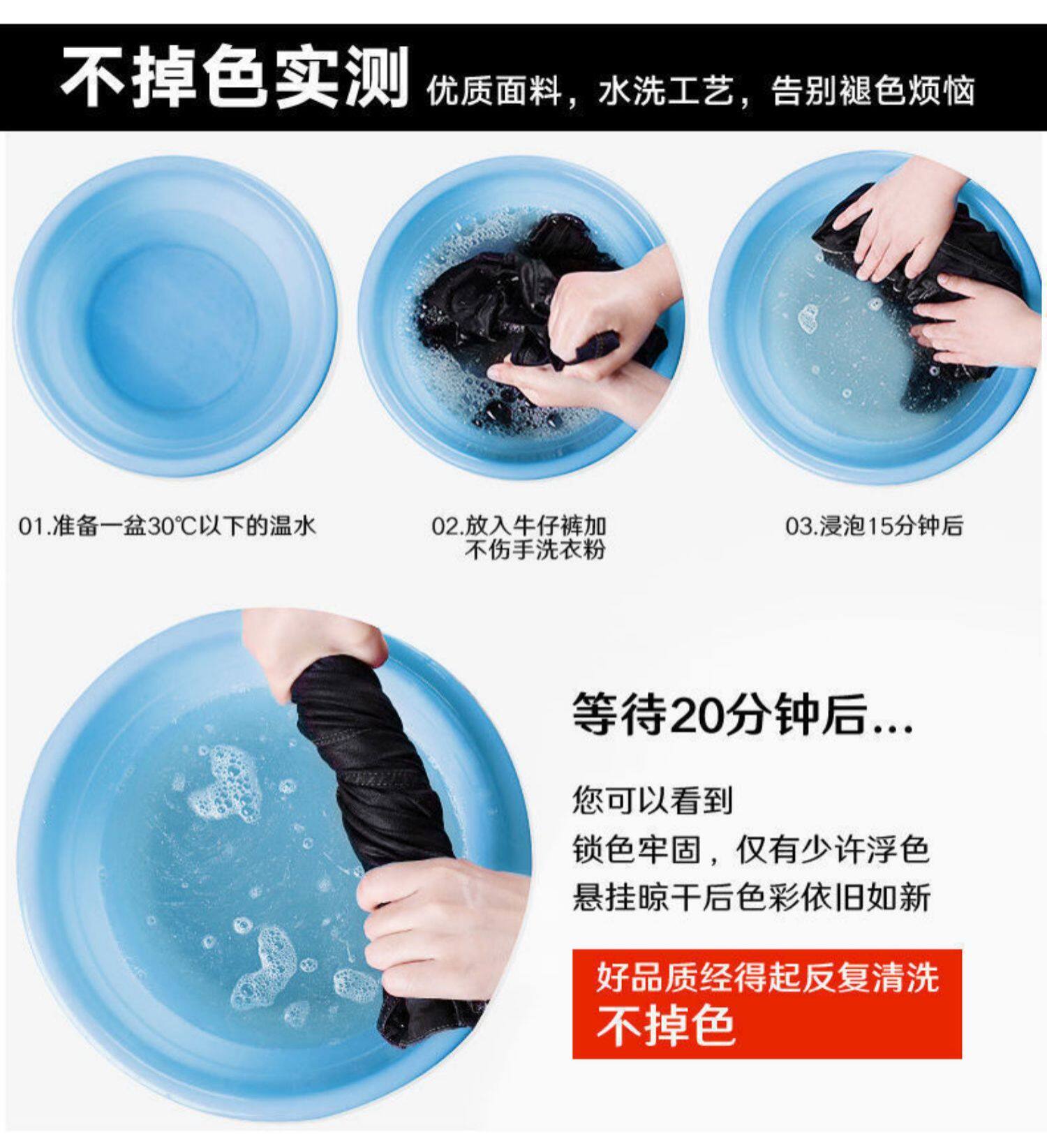 不掉色实测 优质面料，水洗工艺，告别褪色烦恼

01.准备一盆30℃以下的温水

02.放入牛仔裤加不伤手洗衣粉

03.浸泡15分钟后

等待20分钟后...

您可以看到
锁色牢固，仅有少许浮色
悬挂晾干后色彩依旧如新

好品质经得起反复清洗
不掉色