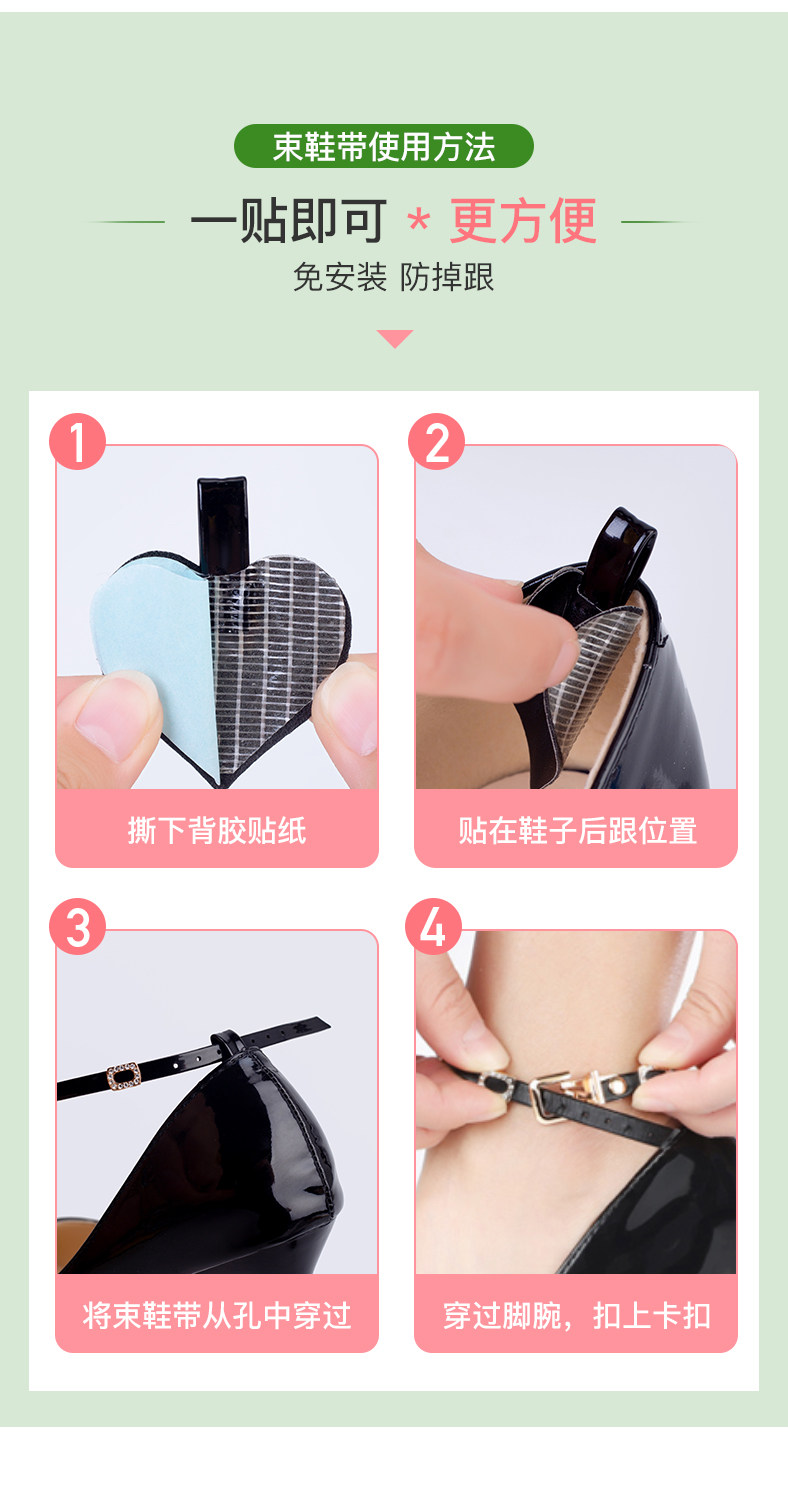 束鞋带使用方法

一贴即可 * 更方便

免安装 防掉跟

1
撕下背胶贴纸

2
贴在鞋子后跟位置

3
将束鞋带从孔中穿过

4
穿过脚腕，扣上卡扣