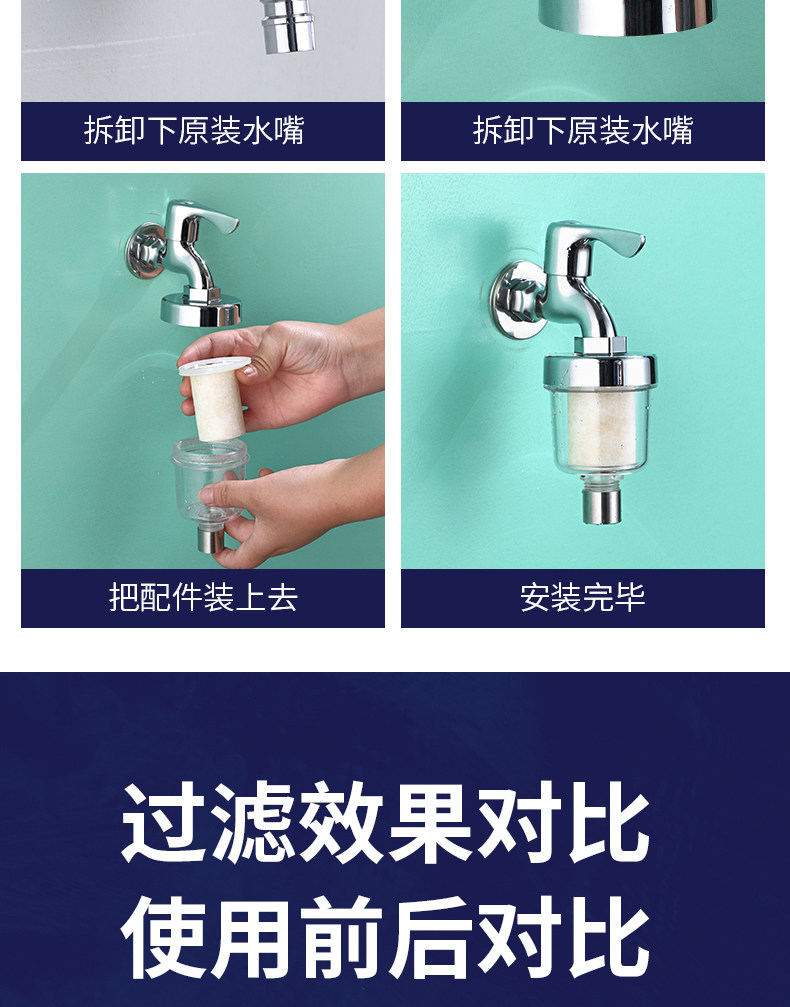 拆卸下原装水嘴

拆卸下原装水嘴

把配件装上去

安装完毕

过滤效果对比
使用前后对比