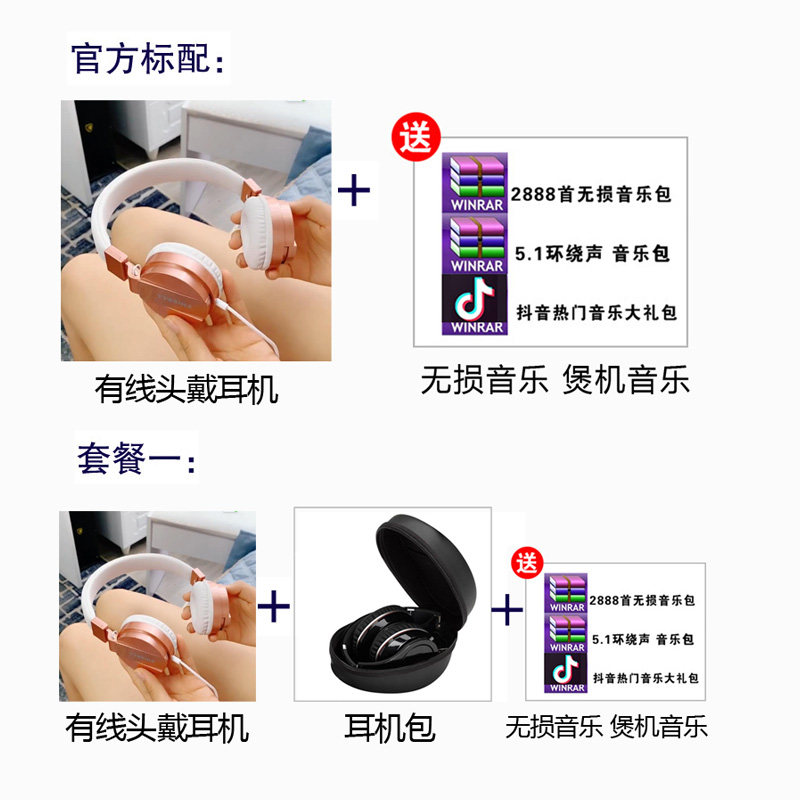 官方标配：

+

送

WINRAR 2888首无损音乐包

WINRAR 5.1环绕声 音乐包

WINRAR 抖音热门音乐大礼包

有线头戴耳机

无损音乐 煲机音乐

套餐一：

+

+

送

WINRAR 2888首无损音乐包

WINRAR 5.1环绕声 音乐包

WINRAR 抖音热门音乐大礼包

有线头戴耳机

耳机包

无损音乐 煲机音乐