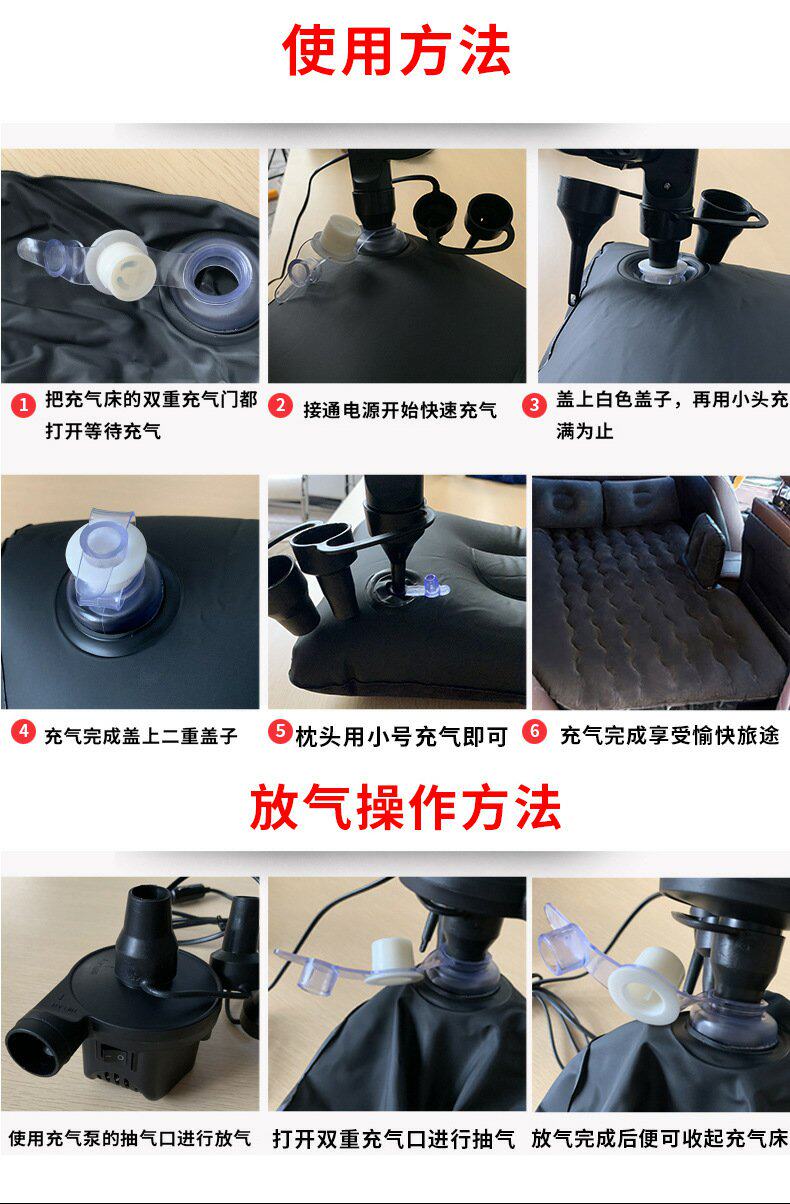 使用方法

1 把充气床的双重充气门都打开等待充气

2 接通电源开始快速充气

3 盖上白色盖子，再用小头充满为止

4 充气完成盖上二重盖子

5 枕头用小号充气即可

6 充气完成享受愉快旅途

放气操作方法

使用充气泵的抽气口进行放气

打开双重充气口进行抽气

放气完成后便可收起充气床