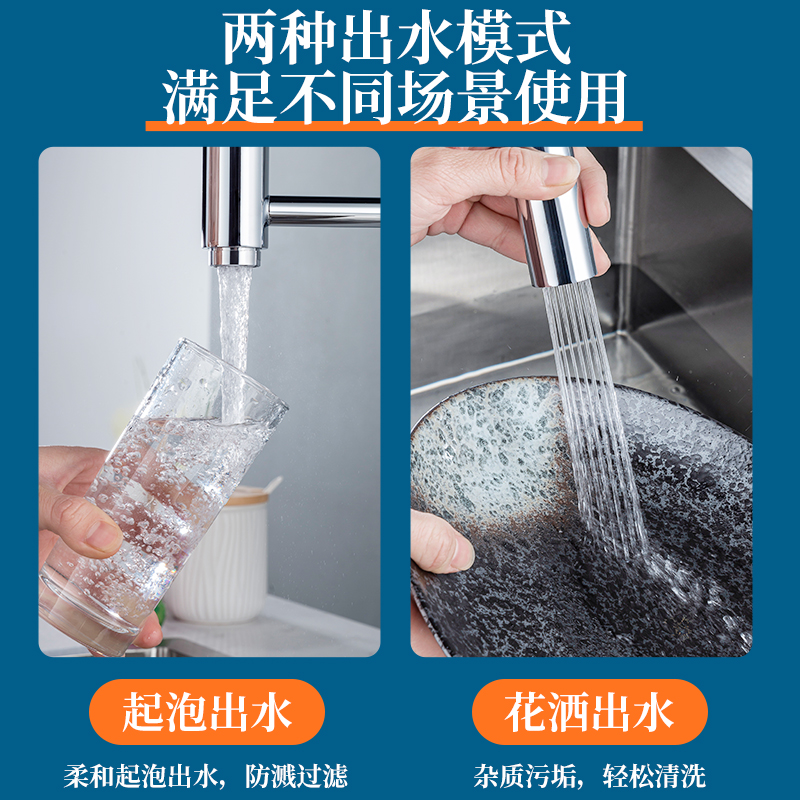 两种出水模式
满足不同场景使用

起泡出水

柔和起泡出水，防溅过滤

花洒出水

杂质污垢，轻松清洗