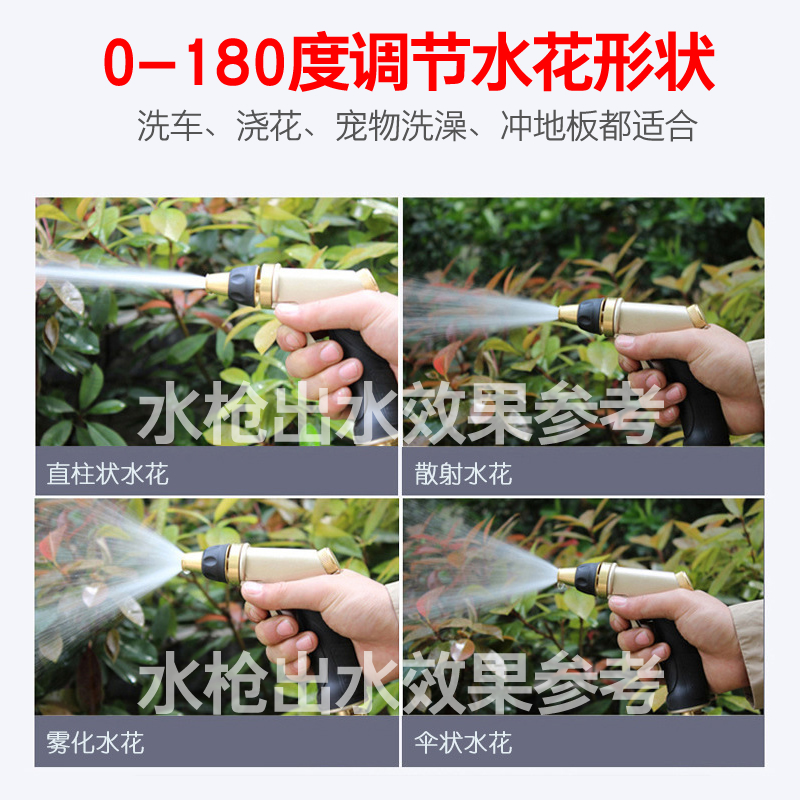 0-180度调节水花形状

洗车、浇花、宠物洗澡、冲地板都适合

水枪出水效果参考

直柱状水花

散射水花

水枪出水效果参考

雾化水花

伞状水花