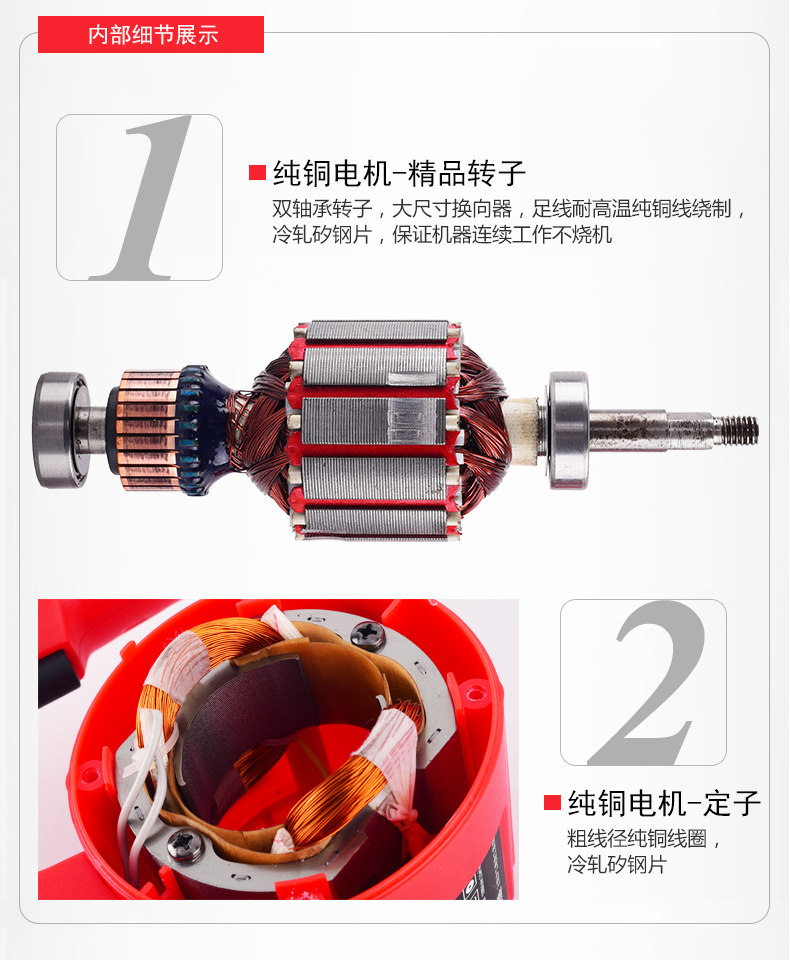 内部细节展示

1

纯铜电机-精品转子

双轴承转子，大尺寸换向器，足线耐高温纯铜线绕制，冷轧矽钢片，保证机器连续工作不烧机

2

纯铜电机-定子

粗线径纯铜线圈，冷轧矽钢片