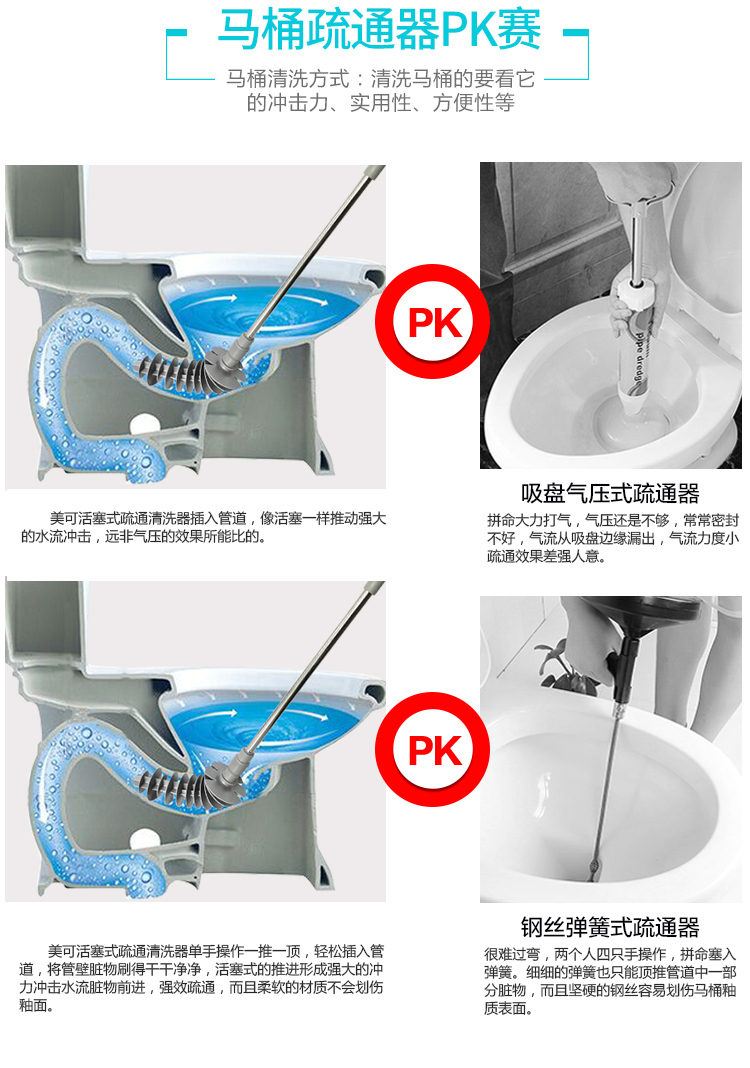 马桶疏通器PK赛

马桶清洗方式：清洗马桶的要看它的冲击力、实用性、方便性等

PK

pipe dredge

美可活塞式疏通清洗器插入管道，像活塞一样推动强大的水流冲击，远非气压的效果所能比的。

吸盘气压式疏通器

拼命大力打气，气压还是不够，常常密封不好，气流从吸盘边缘漏出，气流力度小疏通效果差强人意。

PK

美可活塞式疏通清洗器单手操作一推一顶，轻松插入管道，将管壁脏物刷得干干净净，活塞式的推进形成强大的冲力冲击水流脏物前进，强效疏通，而且柔软的材质不会划伤釉面。

钢丝弹簧式疏通器

很难过弯，两个人四只手操作，拼命塞入弹簧。细细的弹簧也只能顶推管道中一部分脏物，而且坚硬的钢丝容易划伤马桶釉质表面。