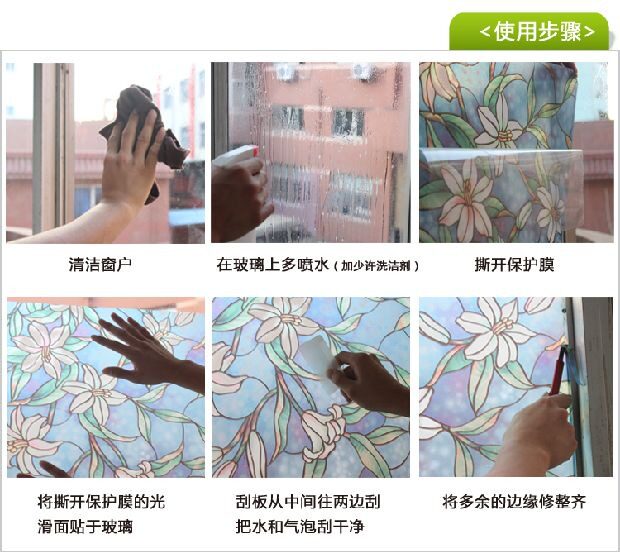 <使用步骤>

清洁窗户

在玻璃上多喷水（加少许洗洁剂）

撕开保护膜

将撕开保护膜的光滑面贴于玻璃

刮板从中间往两边刮把水和气泡刮干净

将多余的边缘修整齐