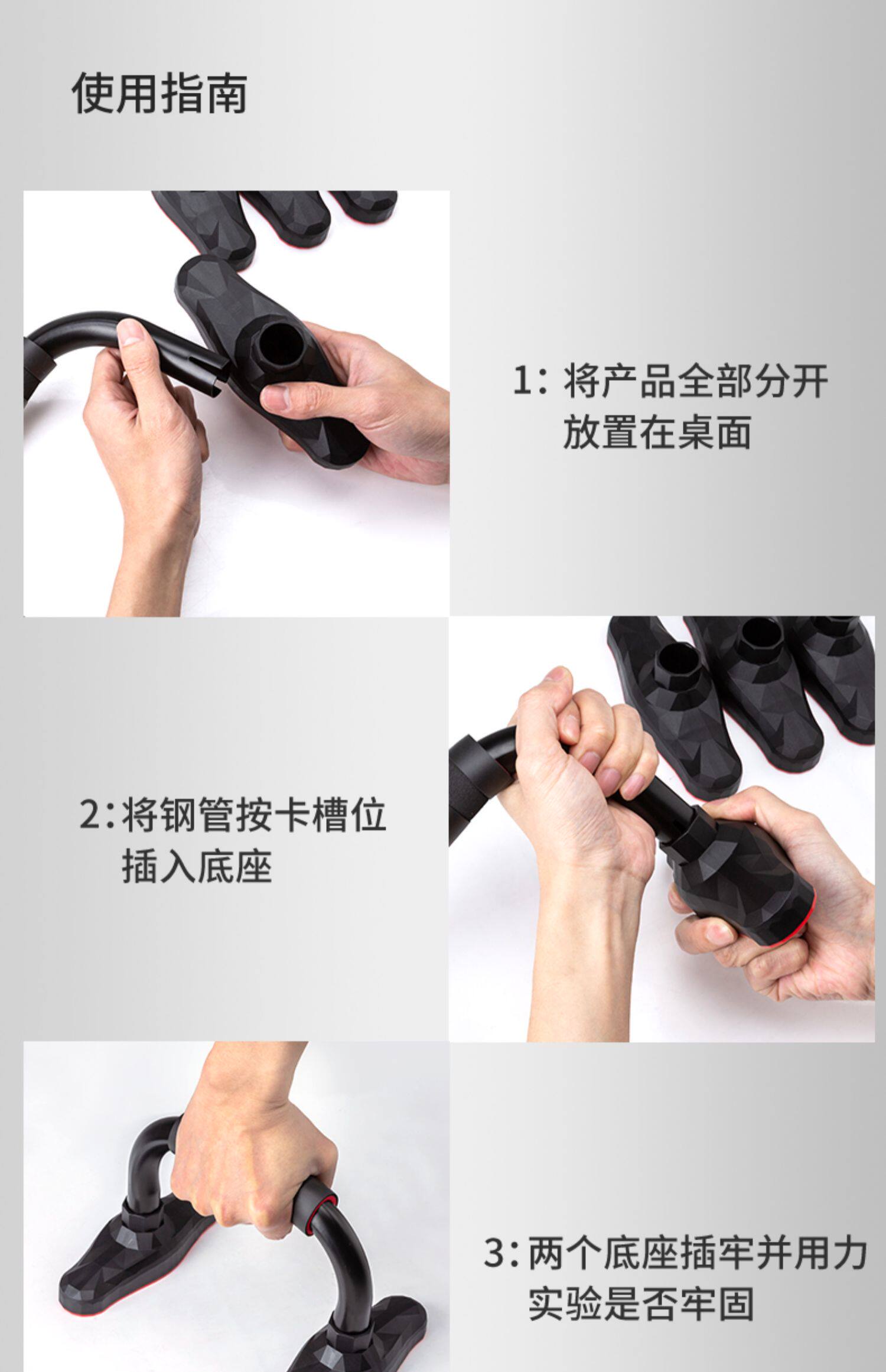 使用指南

1：将产品全部分开放置在桌面

2：将钢管按卡槽位插入底座

3：两个底座插牢并用力实验是否牢固