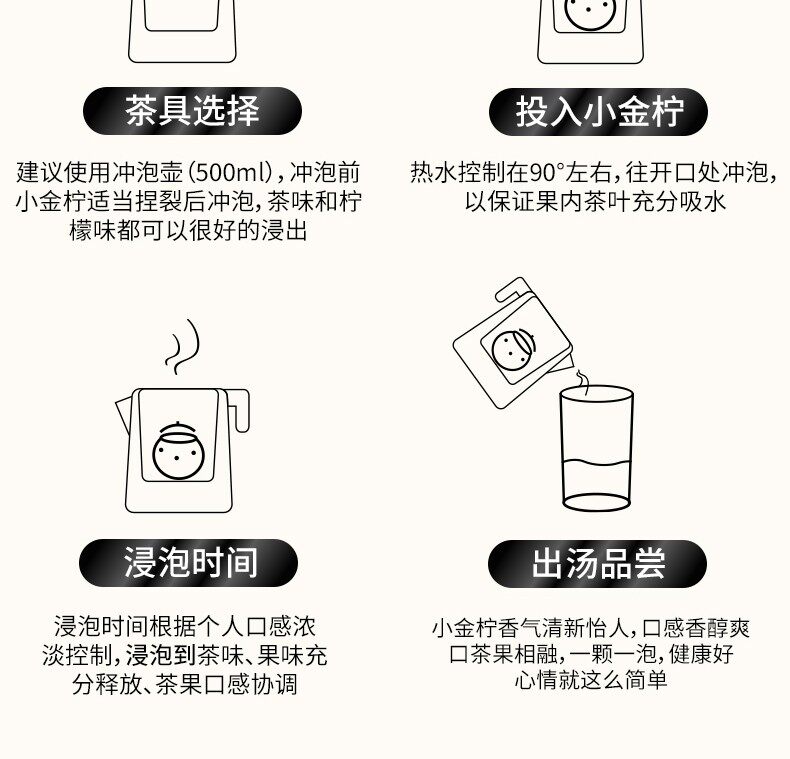 茶具选择

建议使用冲泡壶(500ml),冲泡前小金柠适当捏裂后冲泡,茶味和柠檬味都可以很好的浸出

投入小金柠

热水控制在90°左右,往开口处冲泡,以保证果内茶叶充分吸水

浸泡时间

浸泡时间根据个人口感浓淡控制,浸泡到茶味、果味充分释放、茶果口感协调

出汤品尝

小金柠香气清新怡人,口感香醇爽口茶果相融,一颗一泡,健康好心情就这么简单