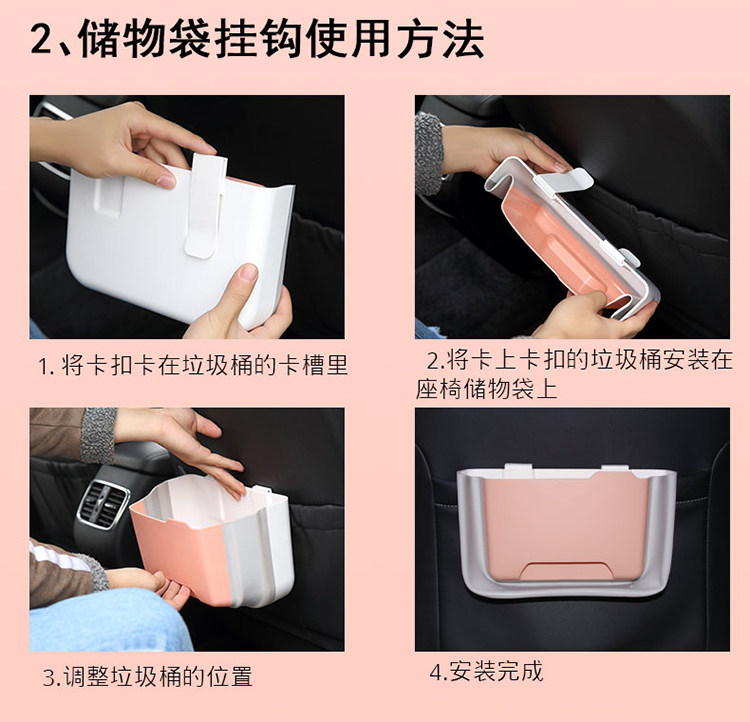 2、储物袋挂钩使用方法

1. 将卡扣卡在垃圾桶的卡槽里

2.将卡上卡扣的垃圾桶安装在座椅储物袋上

3.调整垃圾桶的位置

4.安装完成