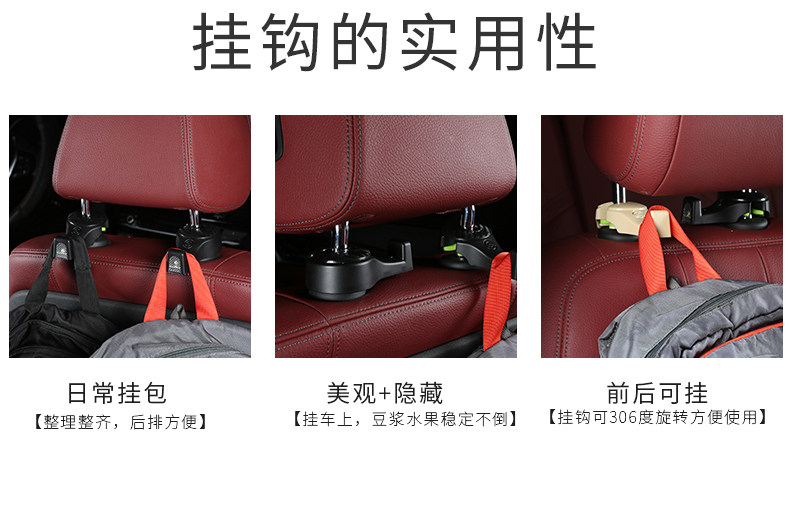 挂钩的实用性

日常挂包
【整理整齐，后排方便】

美观+隐藏
【挂车上，豆浆水果稳定不倒】

前后可挂
【挂钩可306度旋转方便使用】