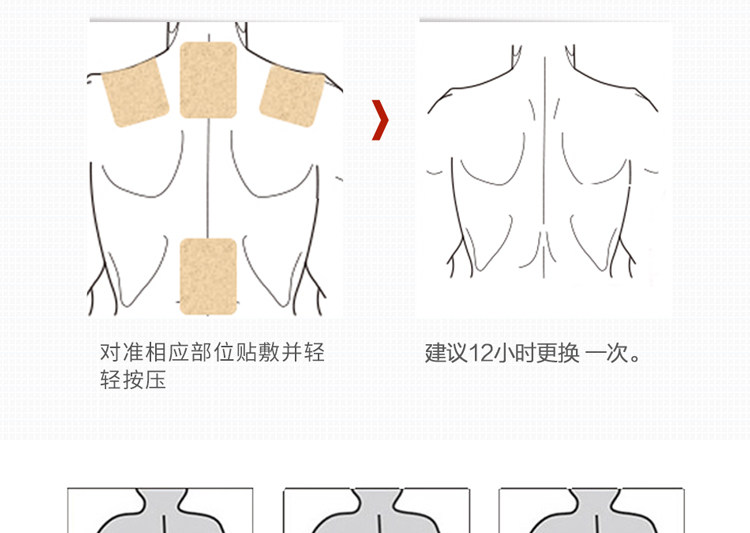 对准相应部位贴敷并轻轻按压

建议12小时更换 一次。