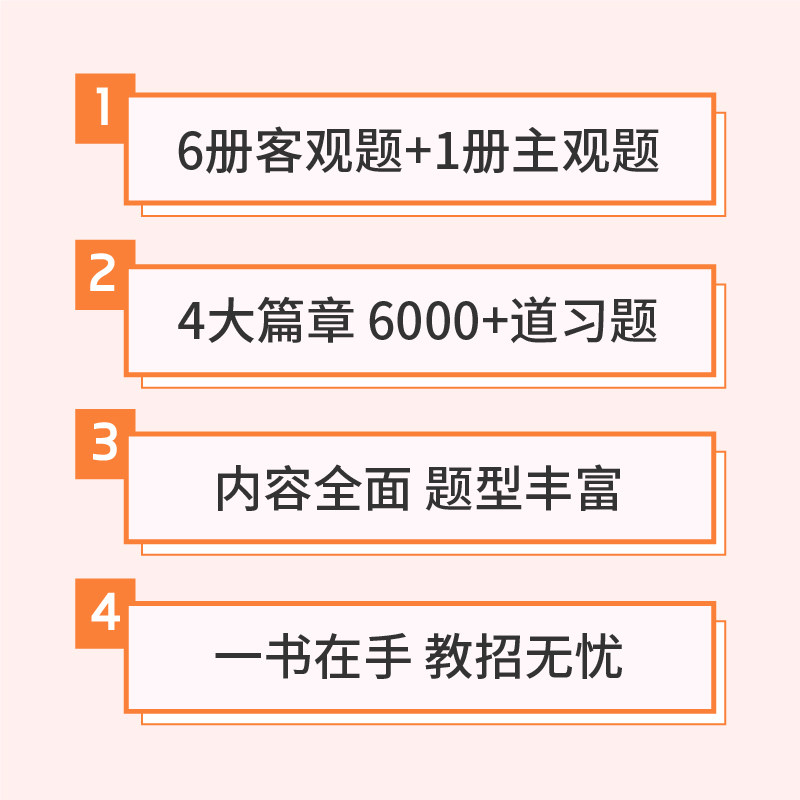 1
6册客观题+1册主观题

2
4大篇章 6000+道习题

3
内容全面 题型丰富

4
一书在手 教招无忧