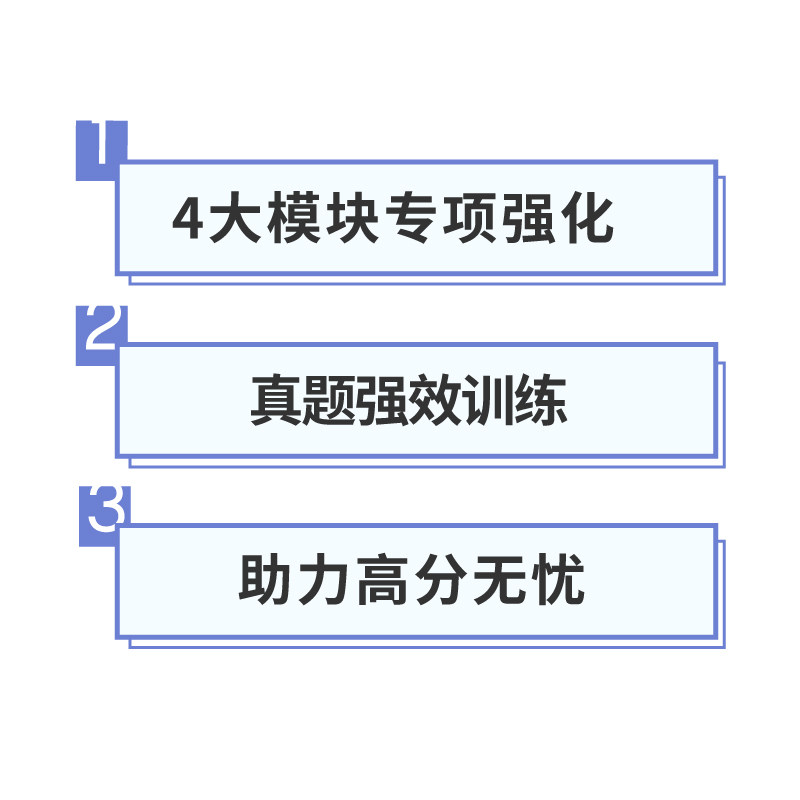 1

4大模块专项强化

2

真题强效训练

3

助力高分无忧