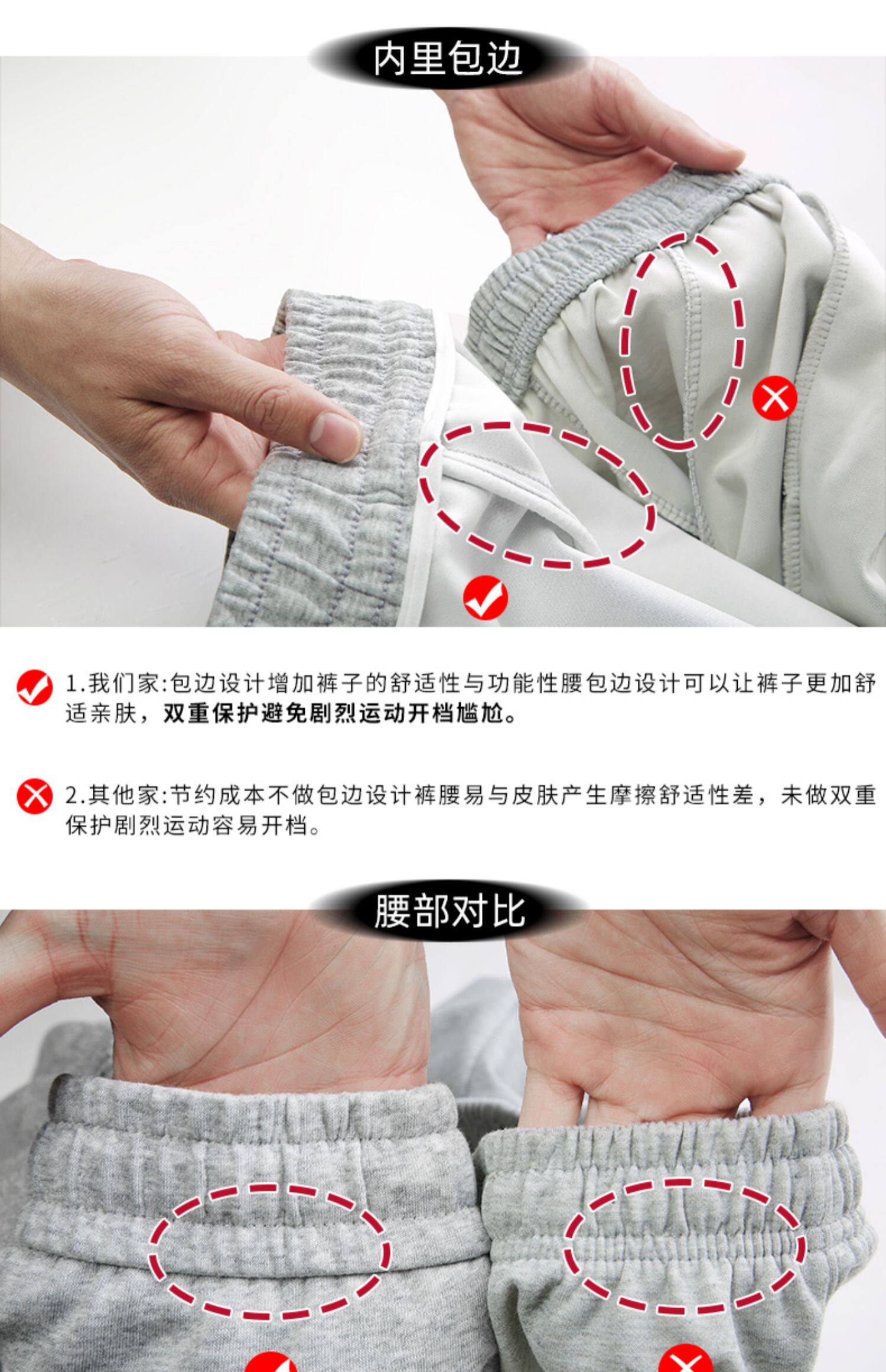 内里包边

1.我们家:包边设计增加裤子的舒适性与功能性腰包边设计可以让裤子更加舒适亲肤，双重保护避免剧烈运动开档尴尬。

2.其他家:节约成本不做包边设计裤腰易与皮肤产生摩擦舒适性差，未做双重保护剧烈运动容易开档。

腰部对比