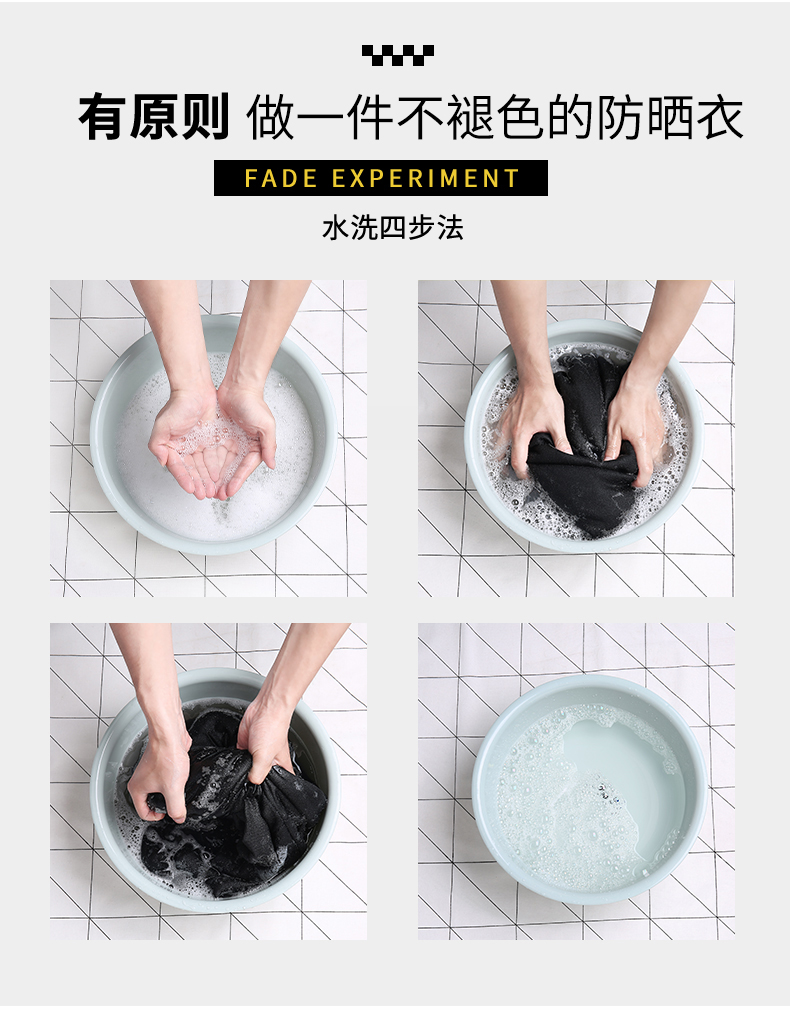 有原则 做一件不褪色的防晒衣

FADE EXPERIMENT

水洗四步法