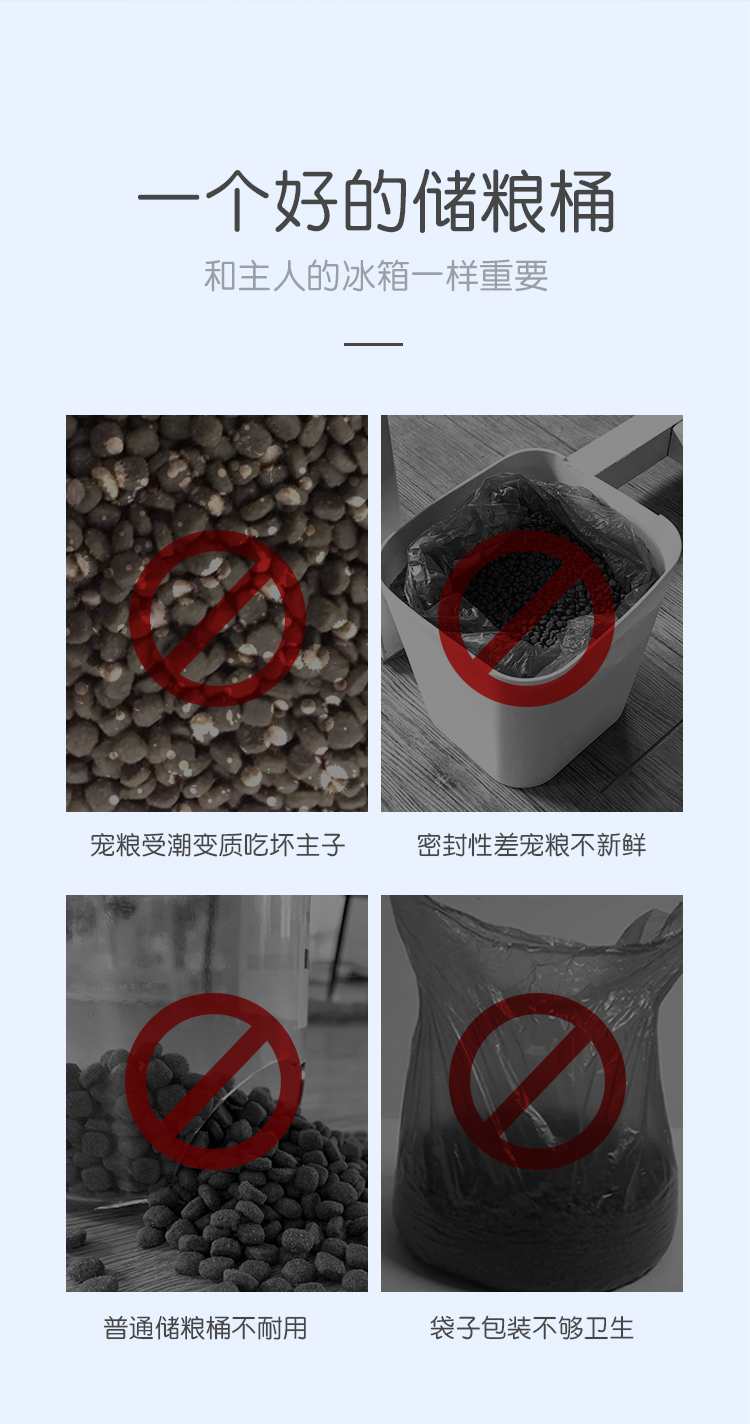 一个好的储粮桶

和主人的冰箱一样重要

宠粮受潮变质吃坏主子

密封性差宠粮不新鲜

普通储粮桶不耐用

袋子包装不够卫生