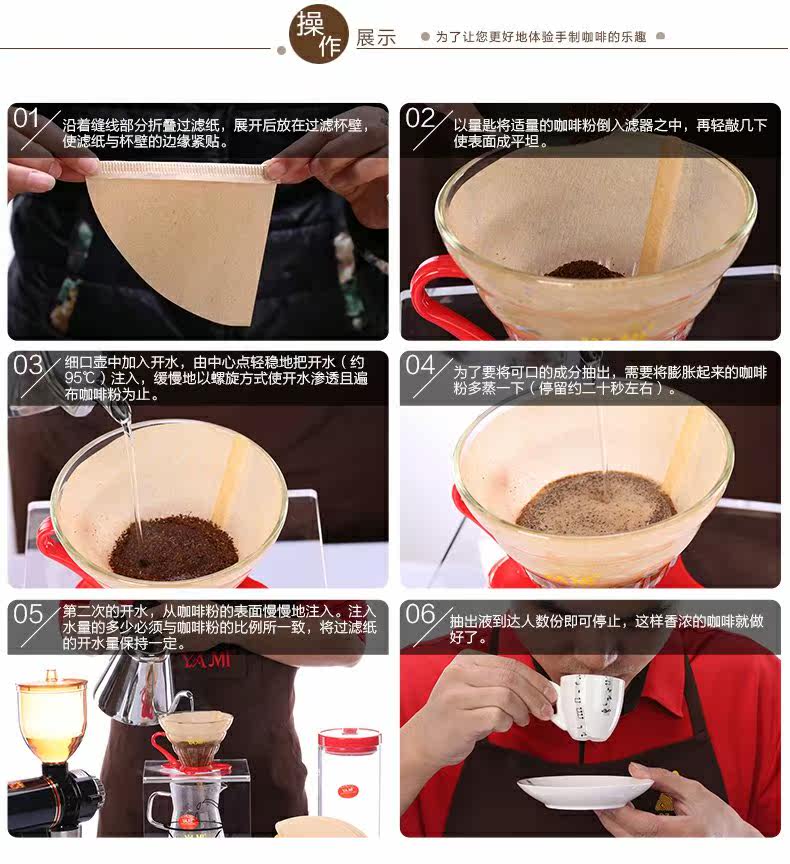 操作 展示 为了让您更好地体验手制咖啡的乐趣

01 沿着缝线部分折叠过滤纸，展开后放在过滤杯壁，使滤纸与杯壁的边缘紧贴。

02 以量匙将适量的咖啡粉倒入滤器之中，再轻敲几下使表面成平坦。

03 细口壶中加入开水，由中心点轻稳地把开水（约95℃）注入，缓慢地以螺旋方式使开水渗透且遍布咖啡粉为止。

04 为了要将可口的成分抽出，需要将膨胀起来的咖啡粉多蒸一下（停留约二十秒左右）。

05 第二次的开水，从咖啡粉的表面慢慢地注入。注入水量的多少必须与咖啡粉的比例所一致，将过滤纸的开水量保持一定。

YAMI

06 抽出液到达人数份即可停止，这样香浓的咖啡就做好了。