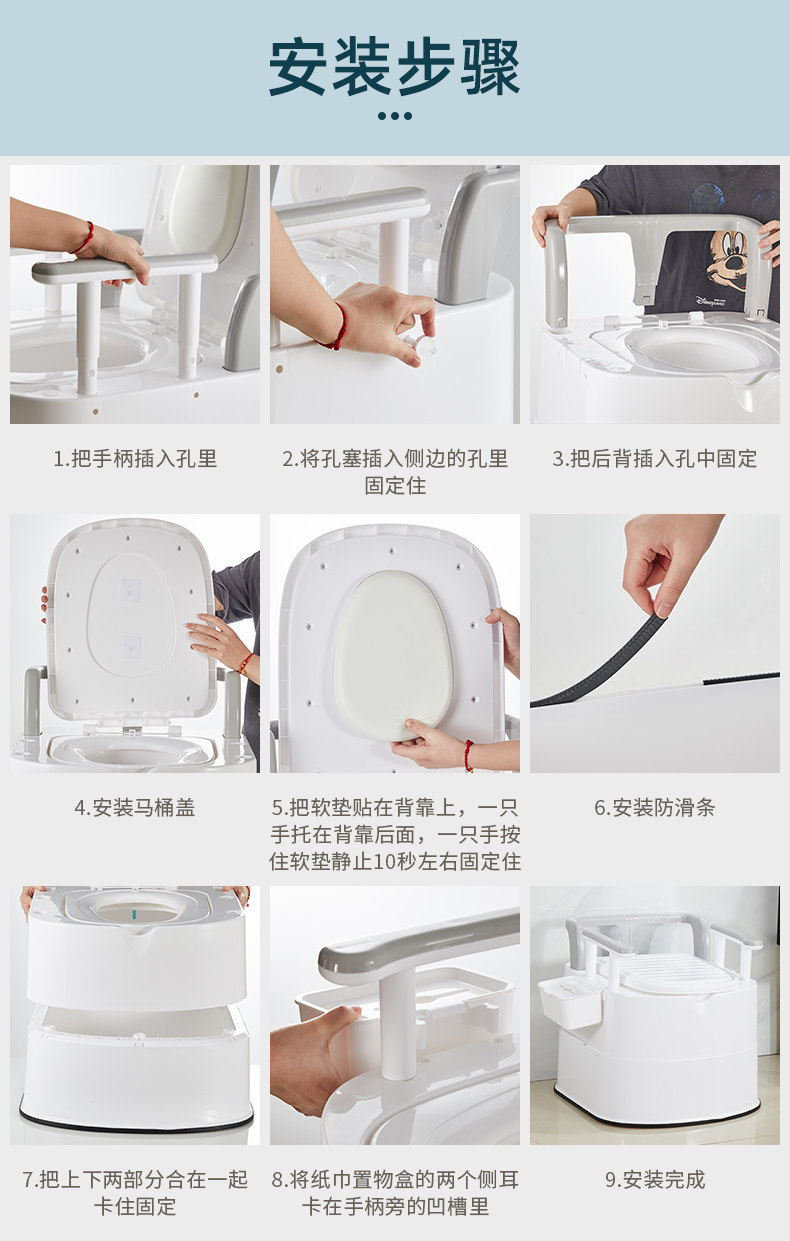 安装步骤

1.把手柄插入孔里

2.将孔塞插入侧边的孔里固定住

3.把后背插入孔中固定

4.安装马桶盖

5.把软垫贴在背靠上，一只手托在背靠后面，一只手按住软垫静止10秒左右固定住

6.安装防滑条

7.把上下两部分合在一起卡住固定

8.将纸巾置物盒的两个侧耳卡在手柄旁的凹槽里

9.安装完成