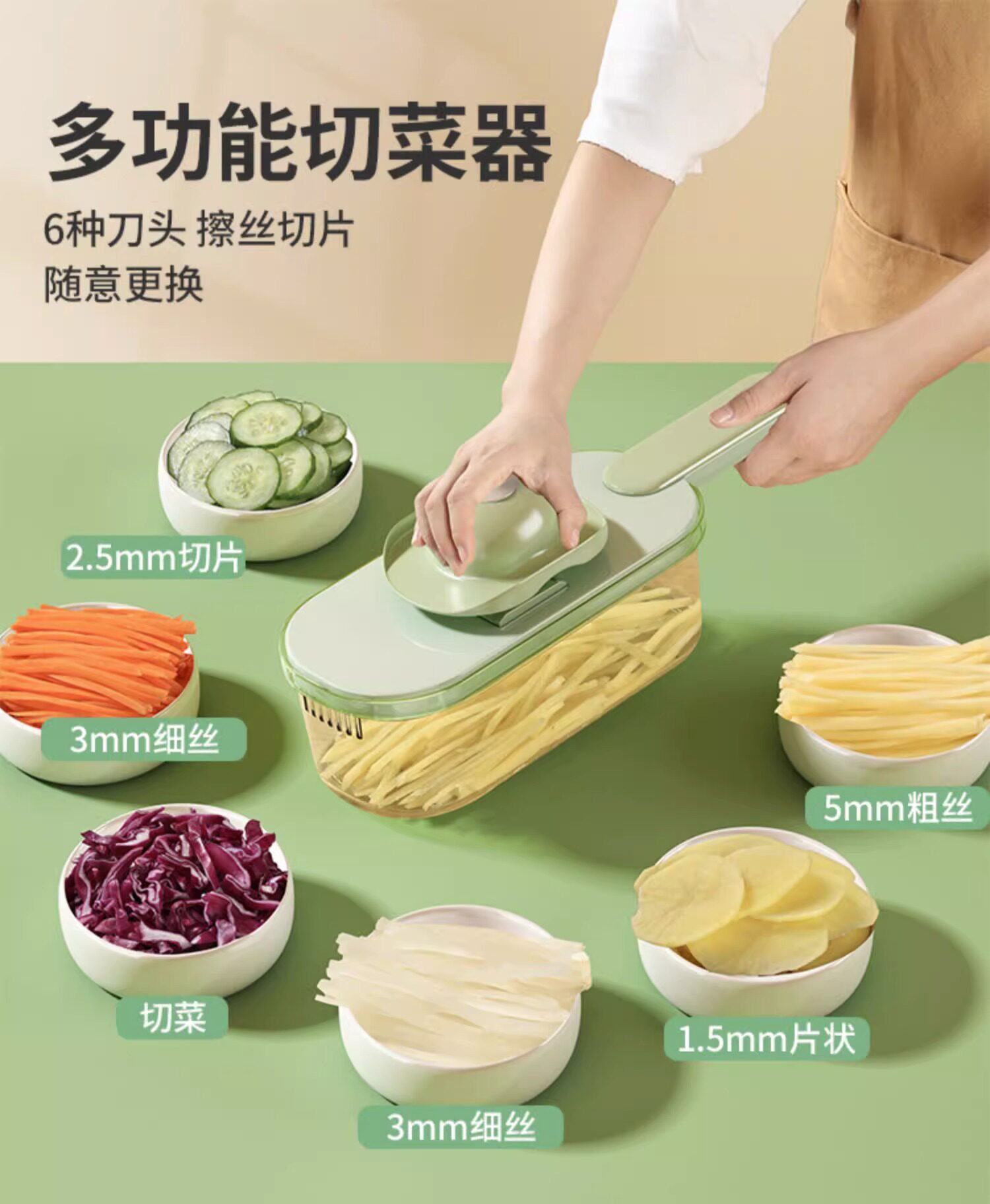 多功能切菜器

6种刀头 擦丝切片
随意更换

2.5mm切片

3mm细丝

5mm粗丝

切菜

1.5mm片状

3mm细丝