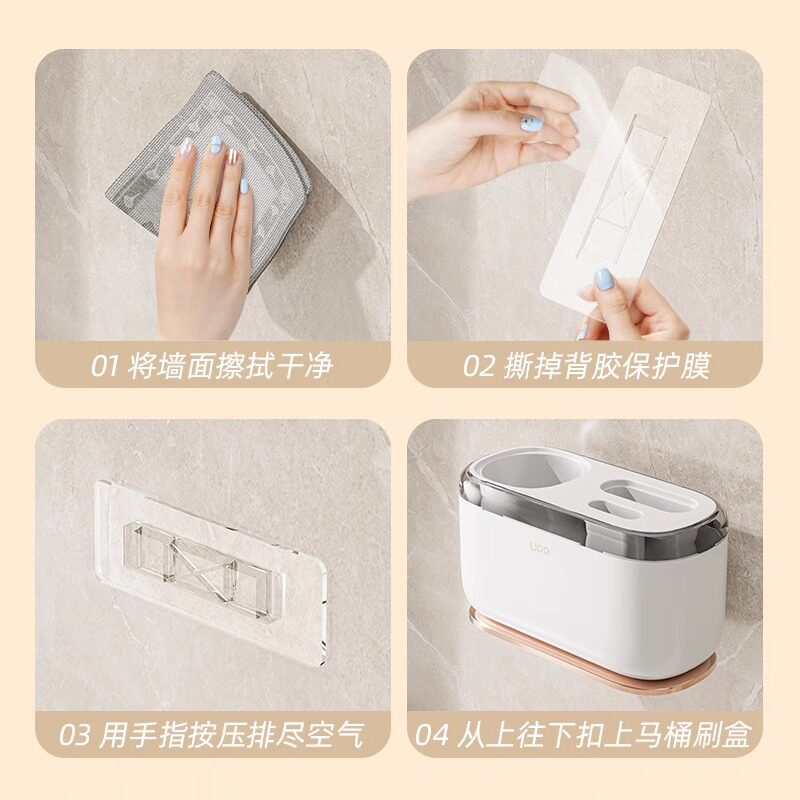 01 将墙面擦拭干净

02 撕掉背胶保护膜

03 用手指按压排尽空气

UPP

04 从上往下扣上马桶刷盒