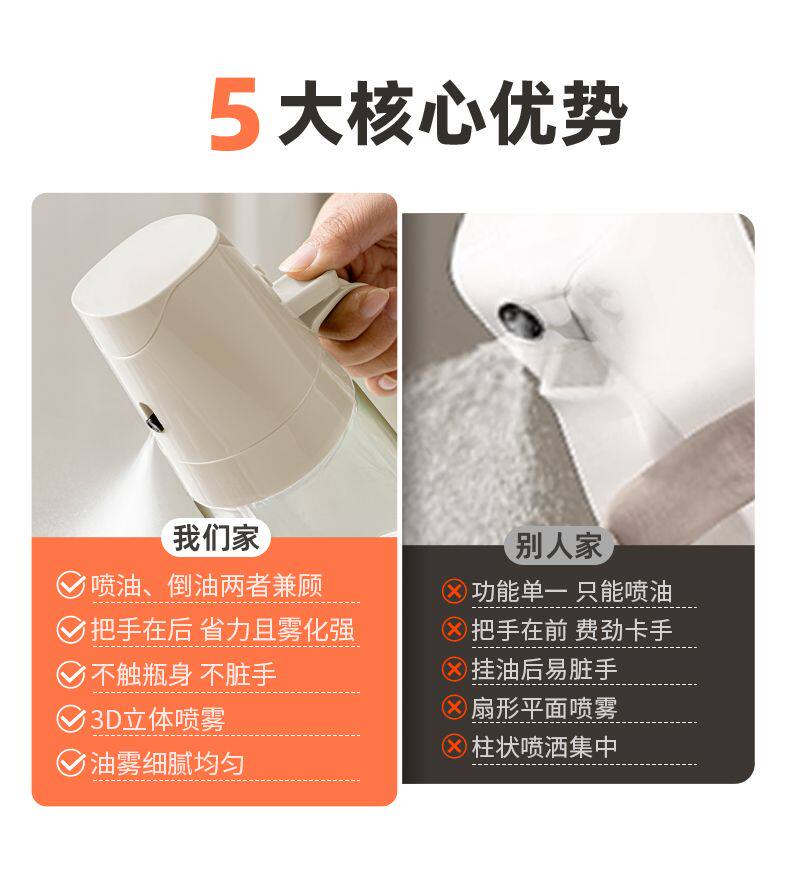 5 大核心优势

我们家

喷油、倒油两者兼顾
把手在后 省力且雾化强
不触瓶身 不脏手
3D立体喷雾
油雾细腻均匀

别人家

功能单一 只能喷油
把手在前 费劲卡手
挂油后易脏手
扇形平面喷雾
柱状喷洒集中