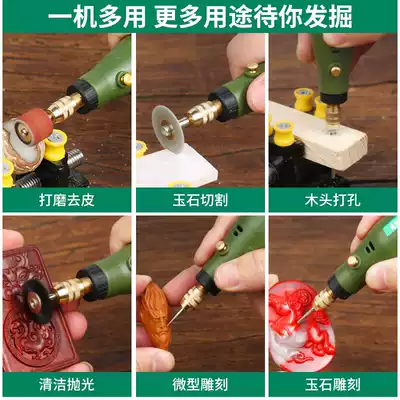 一机多用 更多用途待你发掘

打磨去皮

玉石切割

木头打孔

清洁抛光

微型雕刻

玉石雕刻