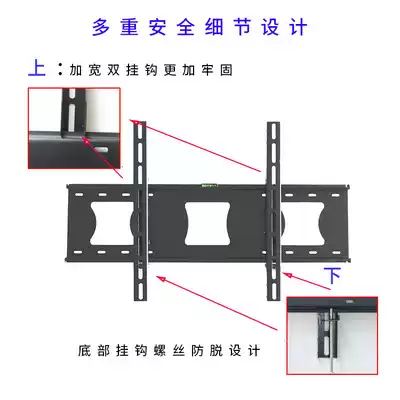 多重安全细节设计

上：加宽双挂钩更加牢固

下

底部挂钩螺丝防脱设计