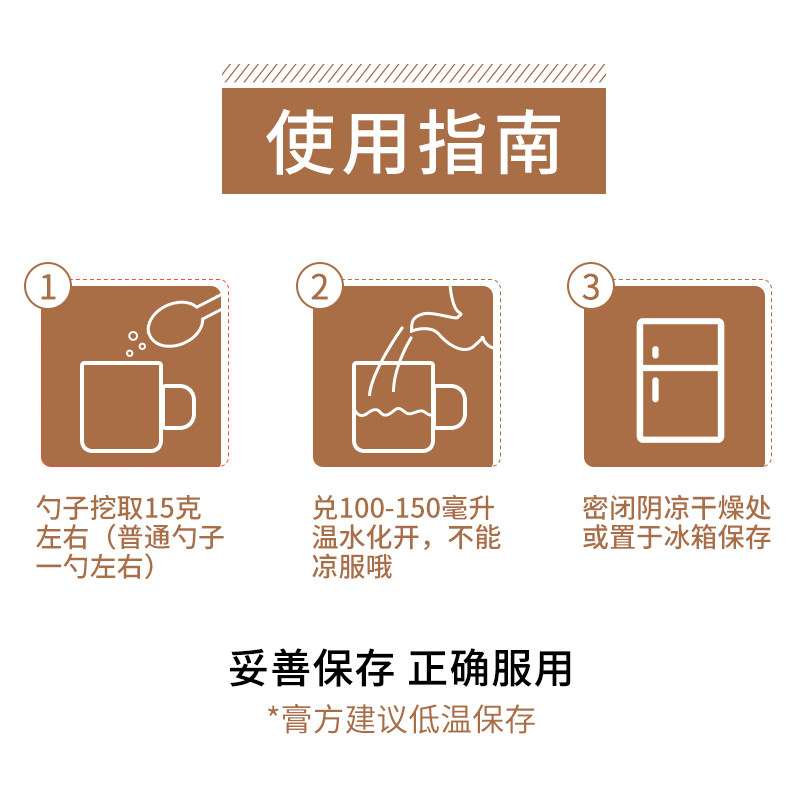 使用指南

1

勺子挖取15克左右（普通勺子一勺左右）

2

兑100-150毫升温水化开，不能凉服哦

3

密闭阴凉干燥处或置于冰箱保存

妥善保存 正确服用

*膏方建议低温保存