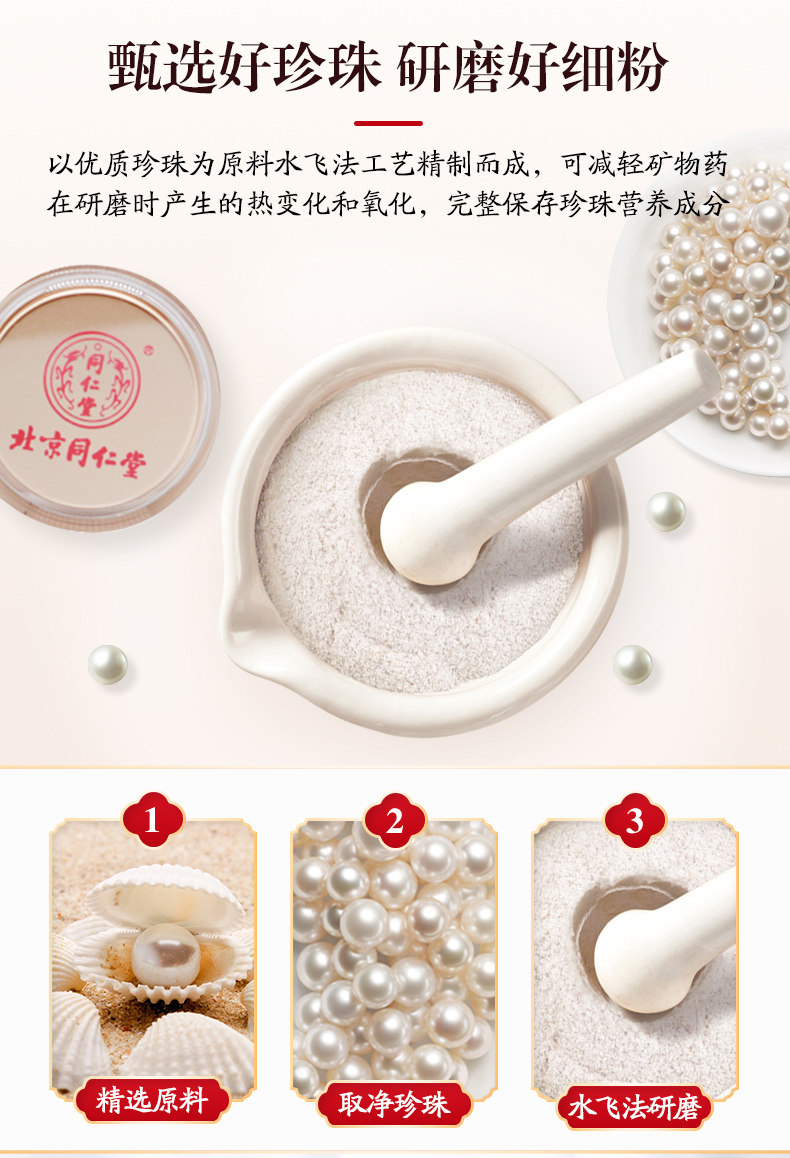 甄选好珍珠 研磨好细粉

以优质珍珠为原料水飞法工艺精制而成，可减轻矿物药在研磨时产生的热变化和氧化，完整保存珍珠营养成分

同仁堂
北京同仁堂

1
精选原料

2
取净珍珠

3
水飞法研磨