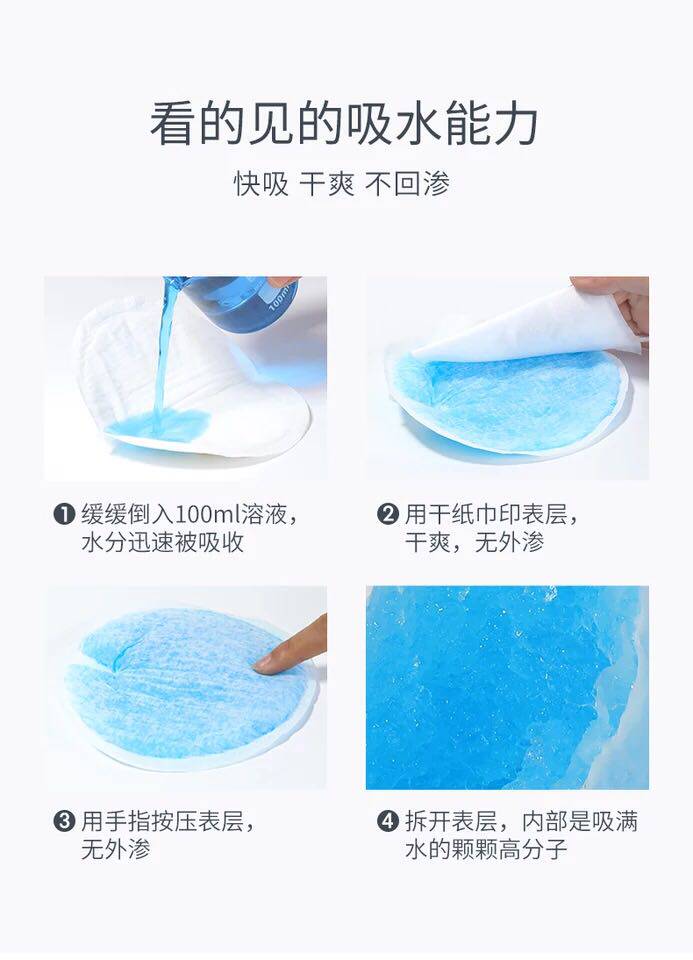 看的见的吸水能力

快吸 干爽 不回渗

100ml

❶ 缓缓倒入100ml溶液，水分迅速被吸收

❷ 用干纸巾印表层，干爽，无外渗

❸ 用手指按压表层，无外渗

❹ 拆开表层，内部是吸满水的颗颗高分子