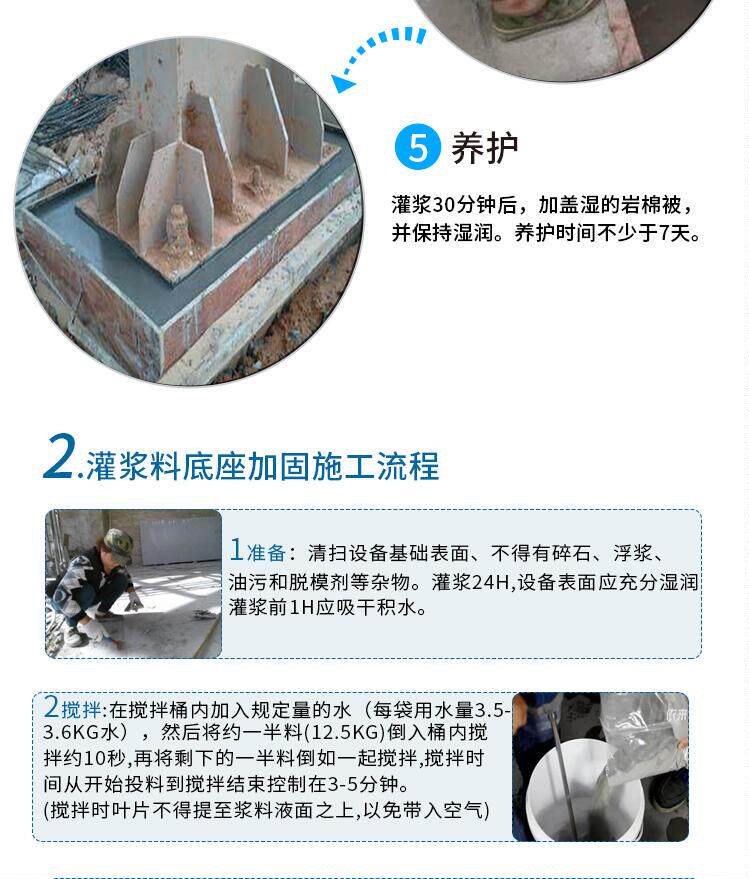 5 养护

灌浆30分钟后，加盖湿的岩棉被，并保持湿润。养护时间不少于7天。

2.灌浆料底座加固施工流程

1准备：清扫设备基础表面、不得有碎石、浮浆、油污和脱模剂等杂物。灌浆24H,设备表面应充分湿润灌浆前1H应吸干积水。

2搅拌:在搅拌桶内加入规定量的水（每袋用水量3.5-3.6KG水），然后将约一半料(12.5KG)倒入桶内搅拌约10秒,再将剩下的一半料倒如一起搅拌,搅拌时间从开始投料到搅拌结束控制在3-5分钟。
(搅拌时叶片不得提至浆料液面之上,以免带入空气)