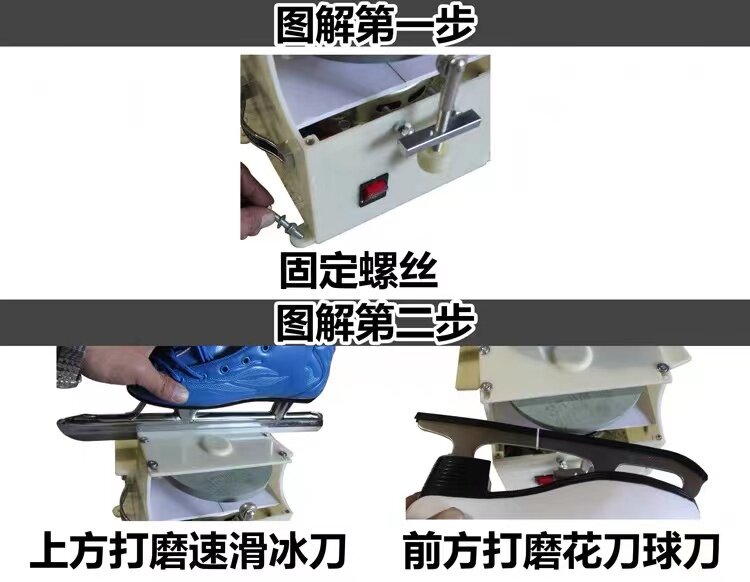 图解第一步

固定螺丝

图解第二步

上方打磨速滑冰刀

前方打磨花刀球刀