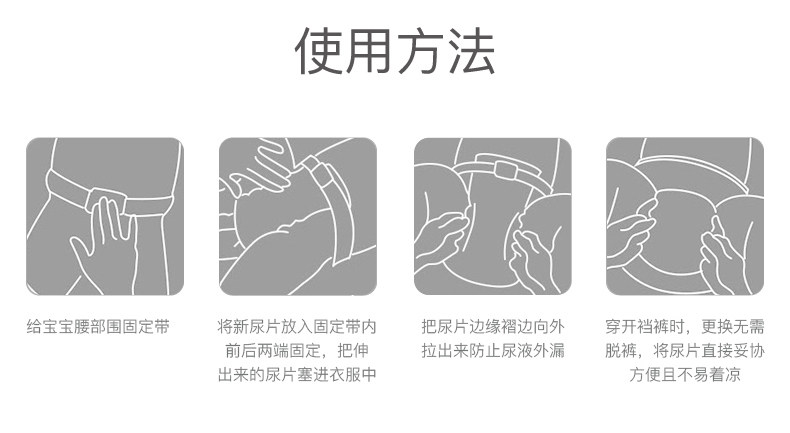 使用方法

给宝宝腰部围固定带

将新尿片放入固定带内前后两端固定，把伸出来的尿片塞进衣服中

把尿片边缘褶边向外拉出来防止尿液外漏

穿开裆裤时，更换无需脱裤，将尿片直接妥协方便且不易着凉