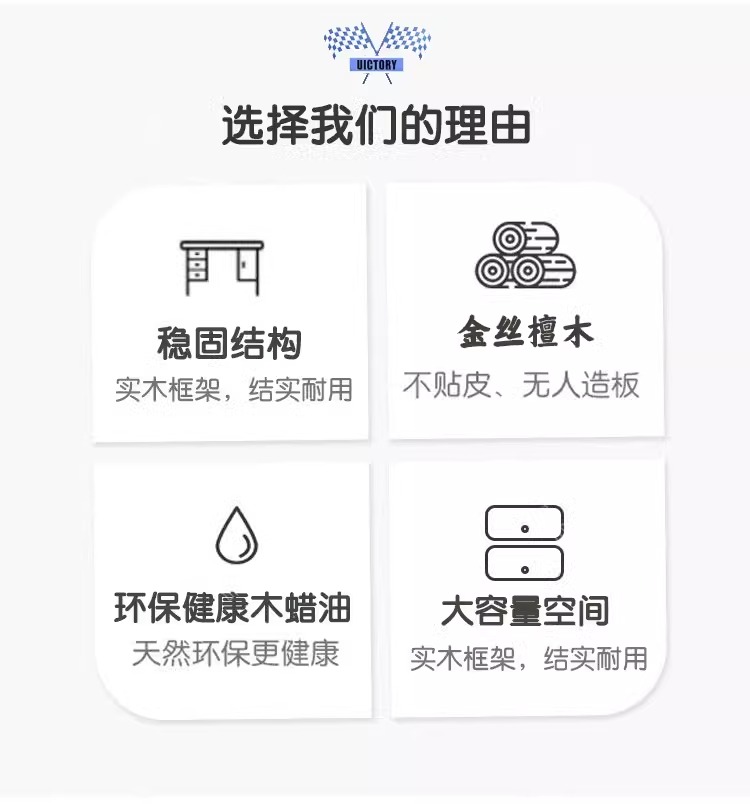 UICTORY

选择我们的理由

稳固结构
实木框架，结实耐用

金丝檀木
不贴皮、无人造板

环保健康木蜡油
天然环保更健康

大容量空间
实木框架，结实耐用