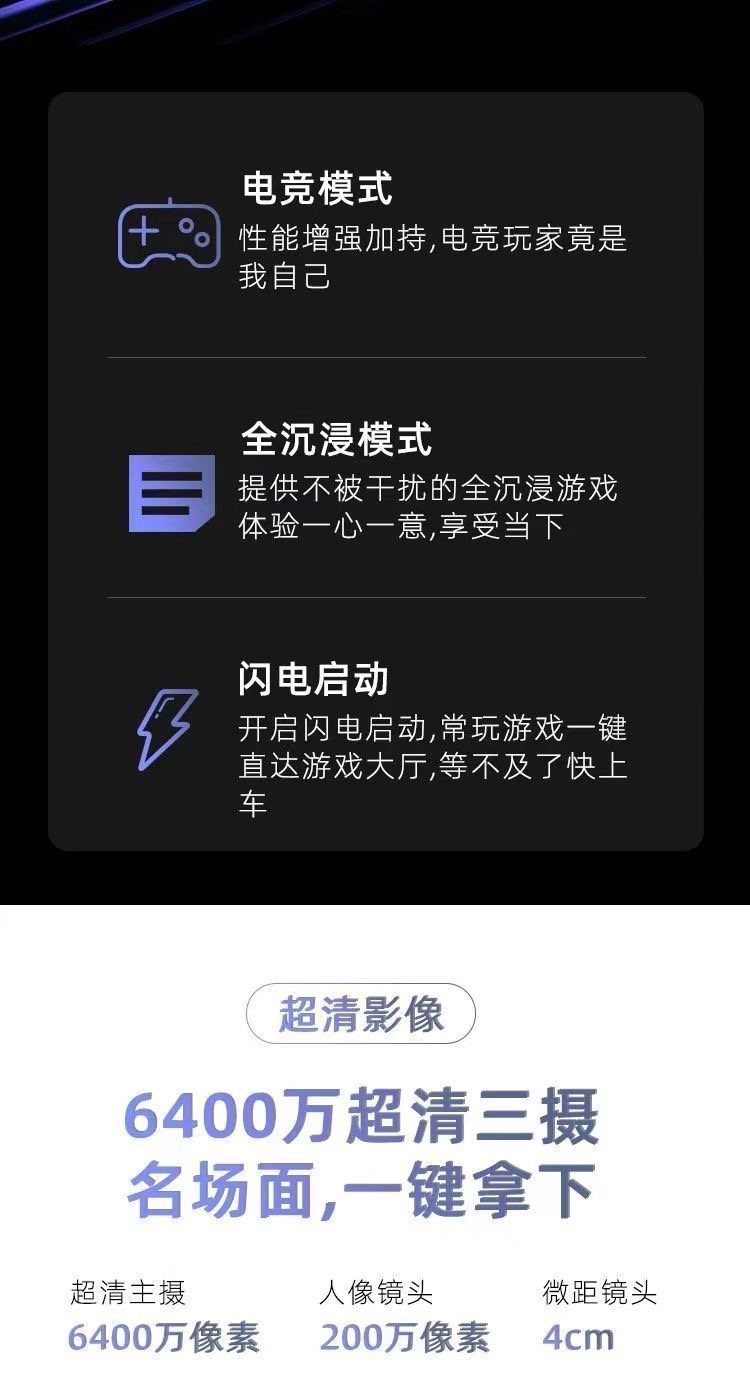 电竞模式
性能增强加持,电竞玩家竟是我自己

全沉浸模式
提供不被干扰的全沉浸游戏体验一心一意,享受当下

闪电启动
开启闪电启动,常玩游戏一键直达游戏大厅,等不及了快上车

超清影像

6400万超清三摄
名场面,一键拿下

超清主摄
6400万像素

人像镜头
200万像素

微距镜头
4cm