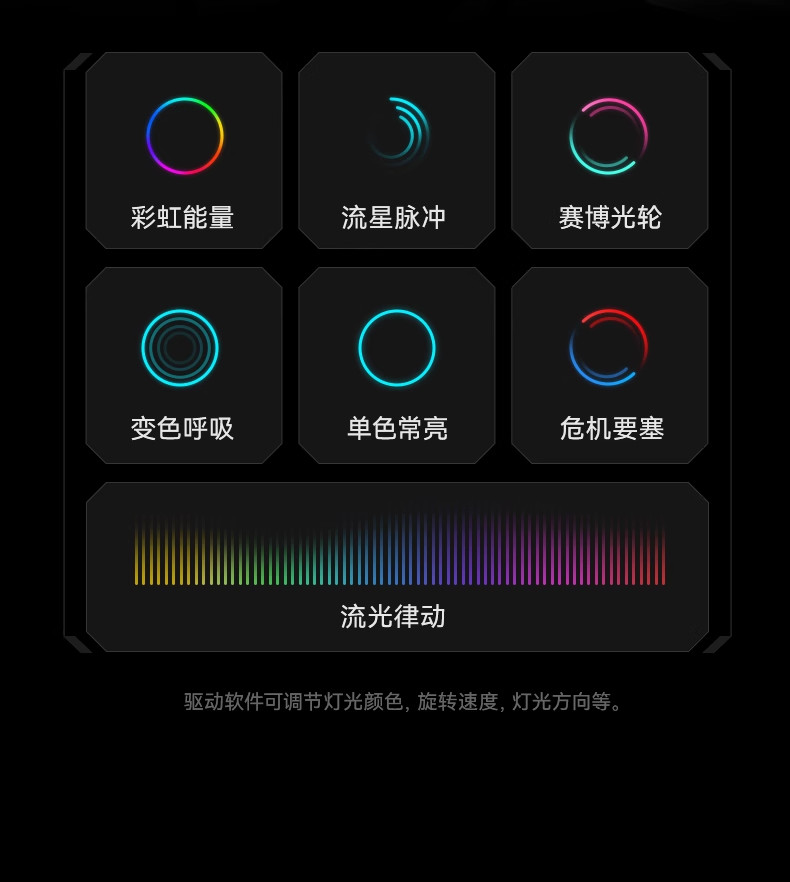 彩虹能量

流星脉冲

赛博光轮

变色呼吸

单色常亮

危机要塞

流光律动

驱动软件可调节灯光颜色，旋转速度，灯光方向等。